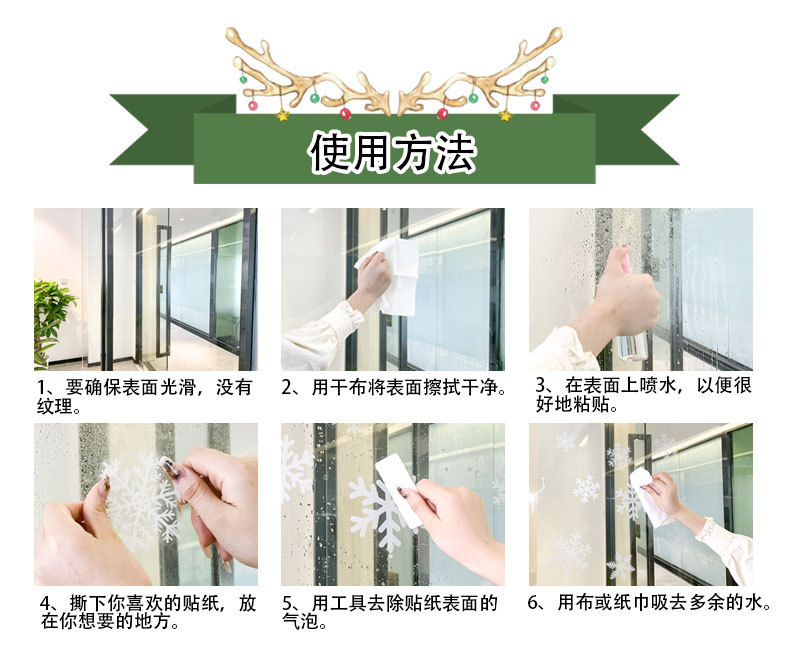 使用方法

1、要确保表面光滑，没有纹理。

2、用干布将表面擦拭干净。

3、在表面上喷水，以便很好地粘贴。

4、撕下你喜欢的贴纸，放在你想要的地方。

5、用工具去除贴纸表面的气泡。

6、用布或纸巾吸去多余的水。