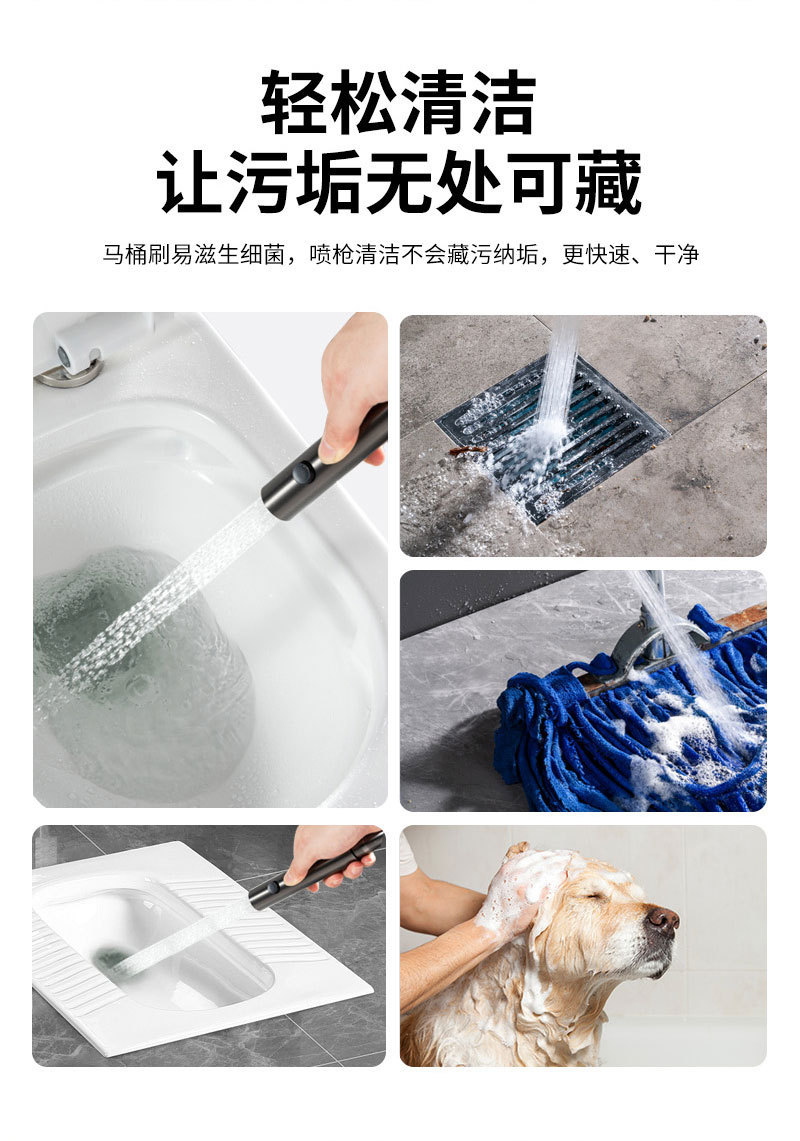 轻松清洁
让污垢无处可藏

马桶刷易滋生细菌，喷枪清洁不会藏污纳垢，更快速、干净