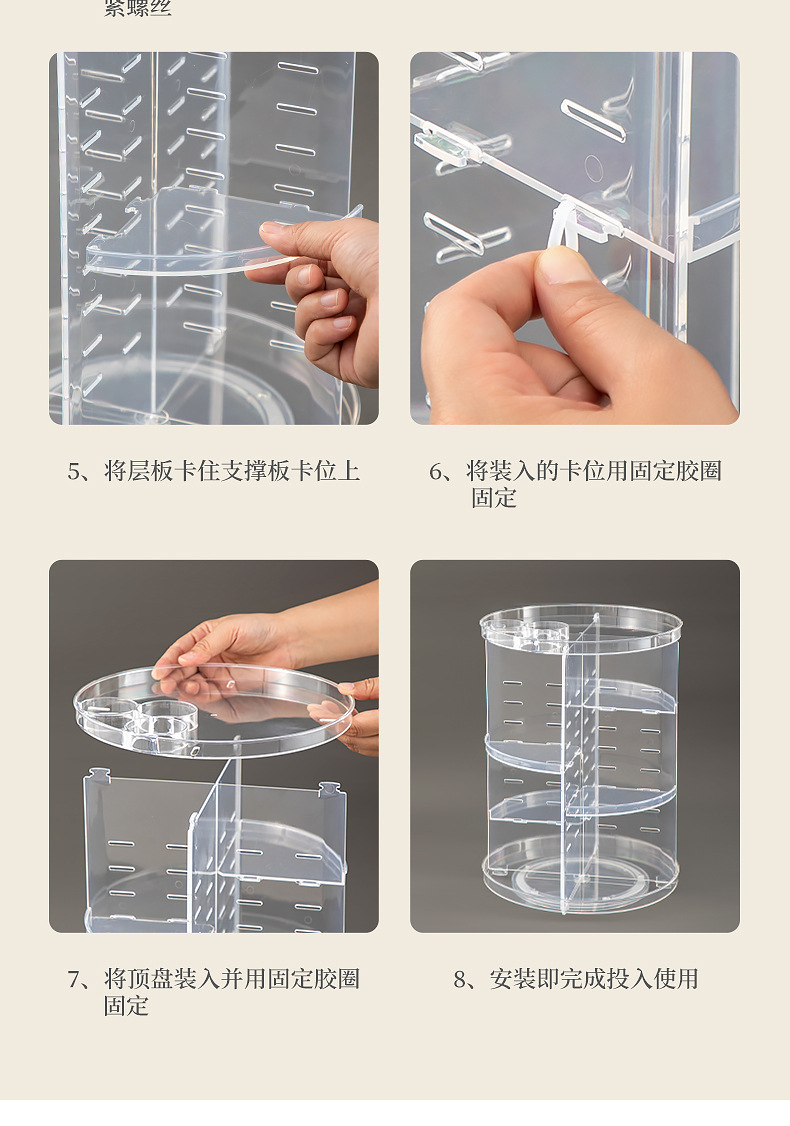 紧螺丝

5、将层板卡住支撑板卡位上

6、将装入的卡位用固定胶圈固定

7、将顶盘装入并用固定胶圈固定

8、安装即完成投入使用