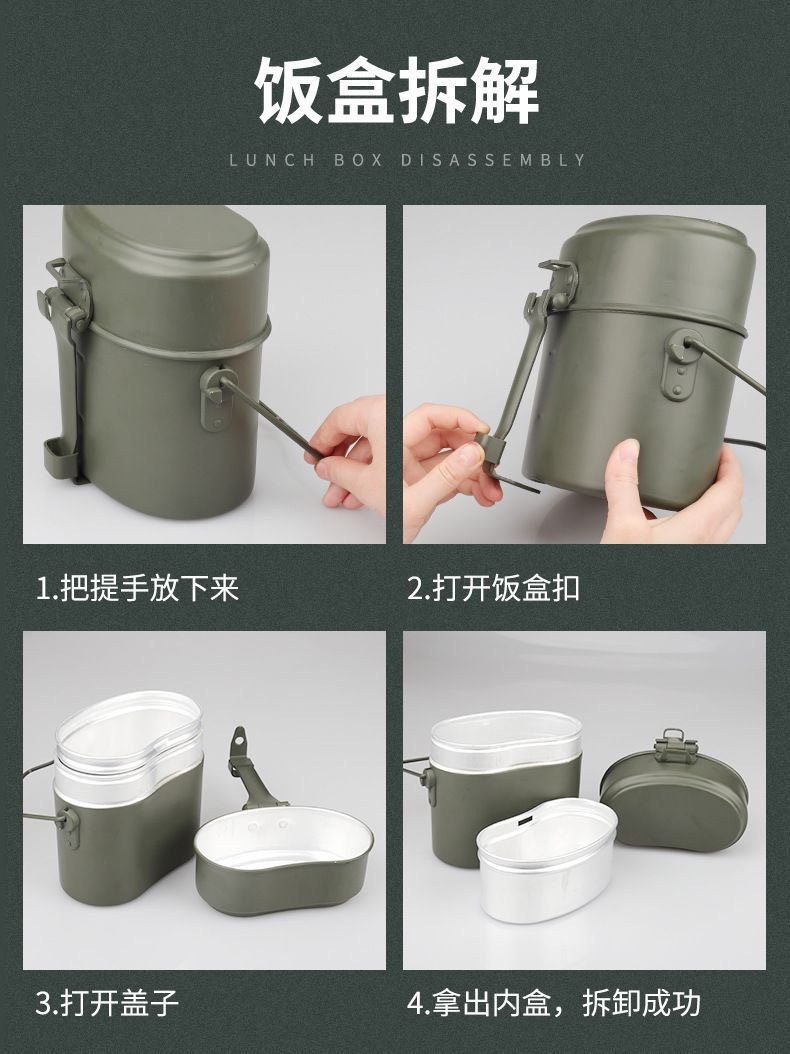 饭盒拆解

LUNCH BOX DISASSEMBLY

1.把提手放下来

2.打开饭盒扣

3.打开盖子

4.拿出内盒，拆卸成功