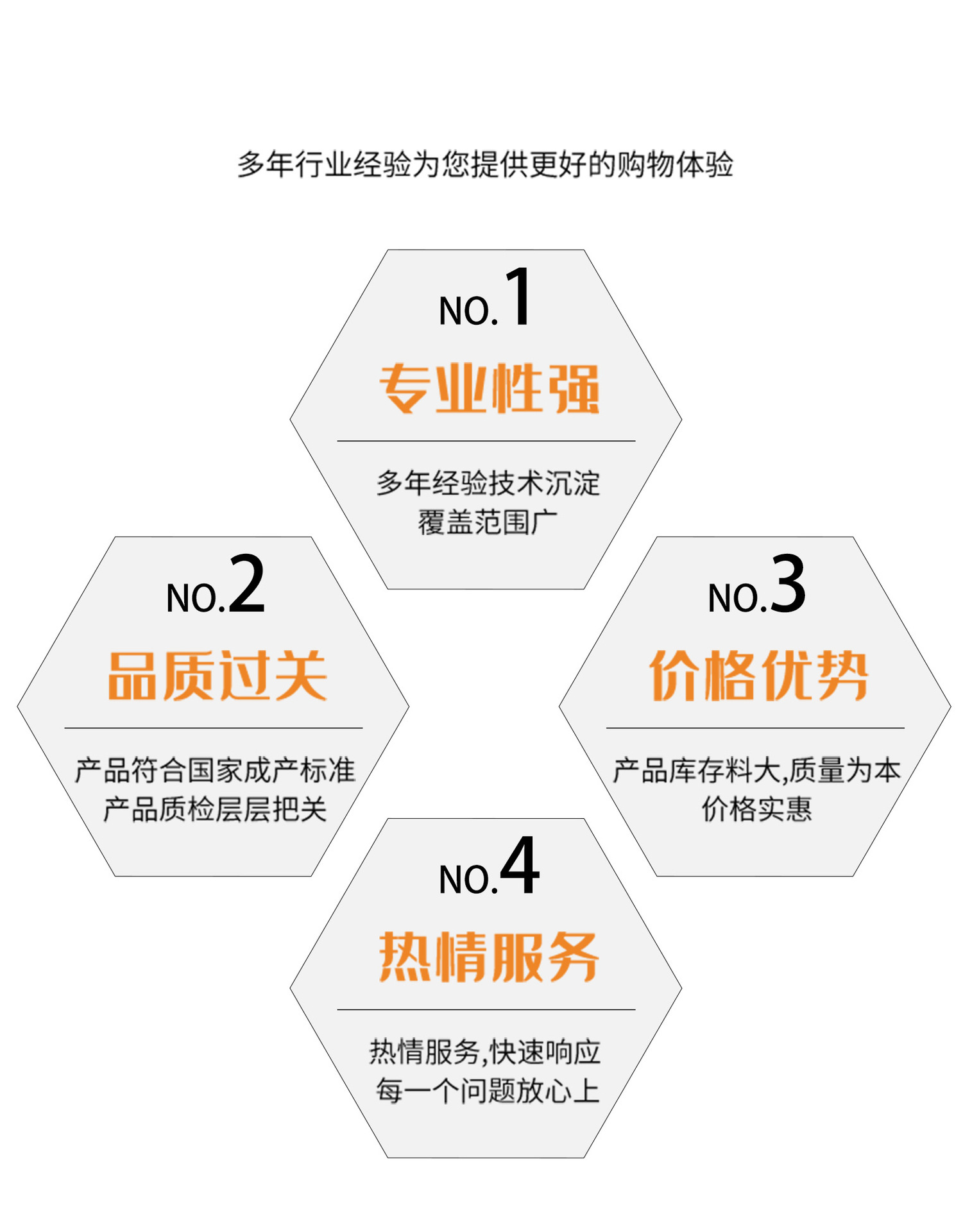 多年行业经验为您提供更好的购物体验

NO.1
专业性强

多年经验技术沉淀
覆盖范围广

NO.2
品质过关

产品符合国家成产标准
产品质检层层把关

NO.3
价格优势

产品库存料大,质量为本
价格实惠

NO.4
热情服务

热情服务,快速响应
每一个问题放心上