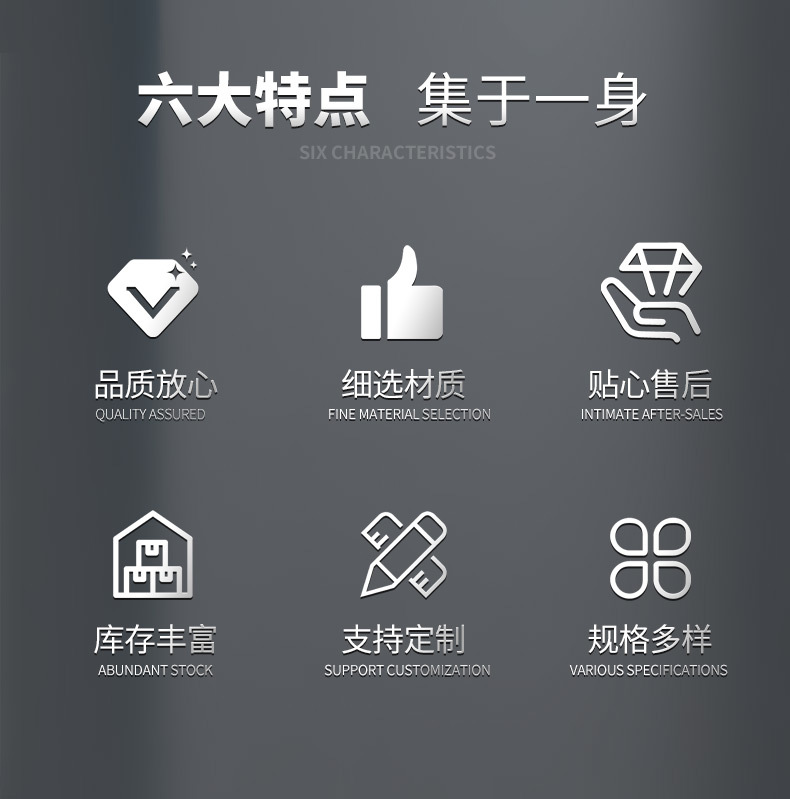 六大特点 集于一身
SIX CHARACTERISTICS

品质放心
QUALITY ASSURED

细选材质
FINE MATERIAL SELECTION

贴心售后
INTIMATE AFTER-SALES

库存丰富
ABUNDANT STOCK

支持定制
SUPPORT CUSTOMIZATION

规格多样
VARIOUS SPECIFICATIONS