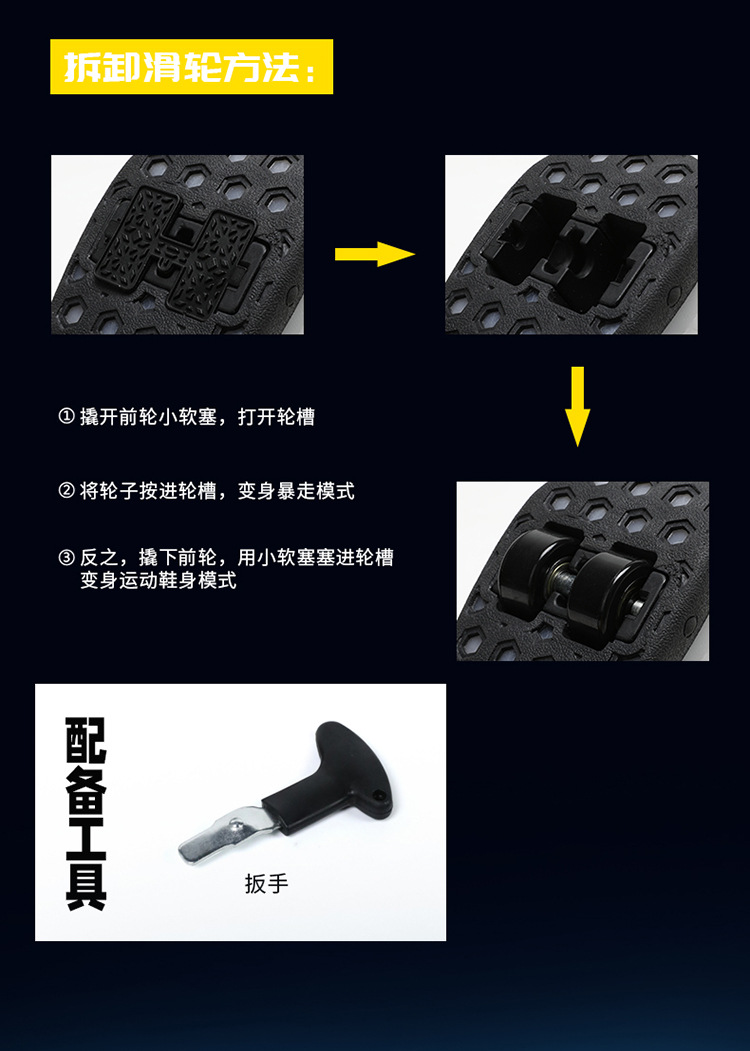 拆卸滑轮方法：

① 撬开前轮小软塞，打开轮槽

② 将轮子按进轮槽，变身暴走模式

③ 反之，撬下前轮，用小软塞塞进轮槽 变身运动鞋身模式

配备工具

扳手