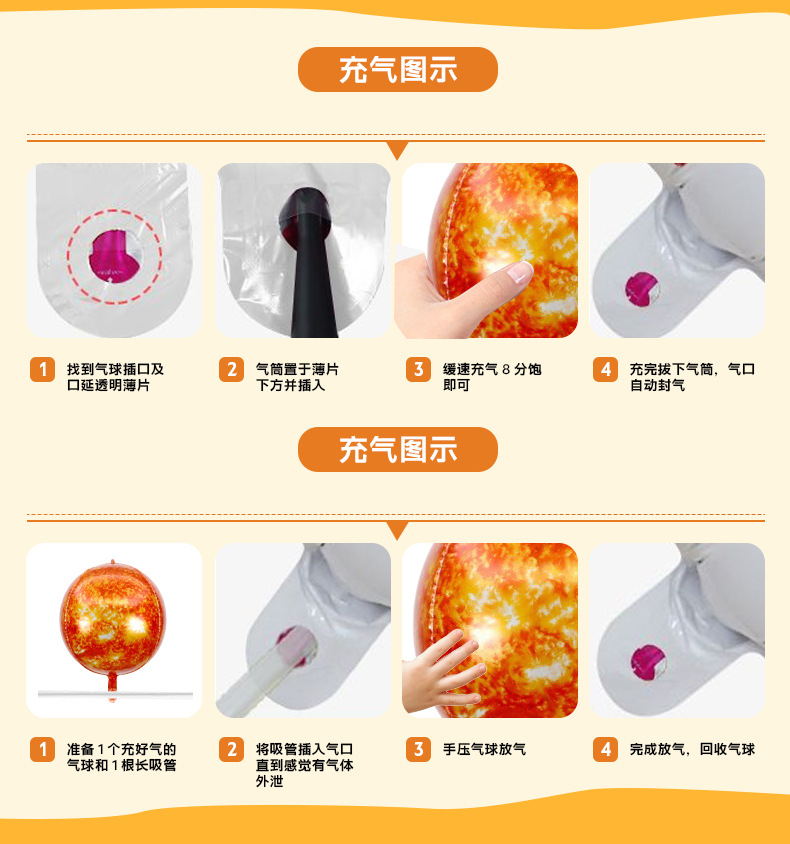 充气图示

1 找到气球插口及口延透明薄片

2 气筒置于薄片下方并插入

3 缓速充气 8 分饱即可

4 充完拔下气筒，气口自动封气

充气图示

1 准备 1 个充好气的气球和 1 根长吸管

2 将吸管插入气口直到感觉有气体外泄

3 手压气球放气

4 完成放气，回收气球