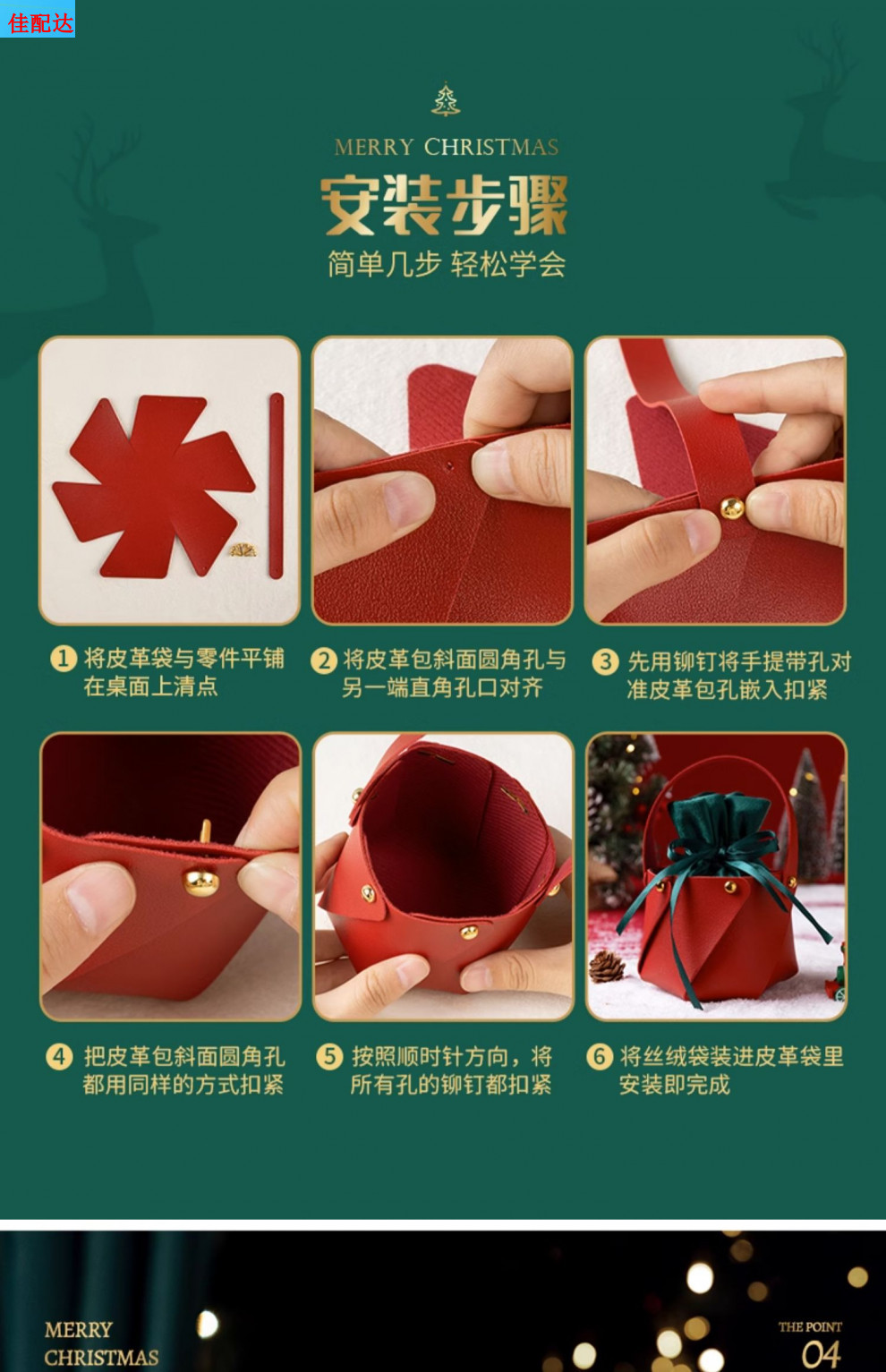 佳配达

MERRY CHRISTMAS

安装步骤

简单几步 轻松学会

① 将皮革袋与零件平铺在桌面上清点

② 将皮革包斜面圆角孔与另一端直角孔口对齐

③ 先用铆钉将手提带孔对准皮革包孔嵌入扣紧

④ 把皮革包斜面圆角孔都用同样的方式扣紧

⑤ 按照顺时针方向，将所有孔的铆钉都扣紧

⑥ 将丝绒袋装进皮革袋里安装即完成

MERRY CHRISTMAS

THE POINT 04