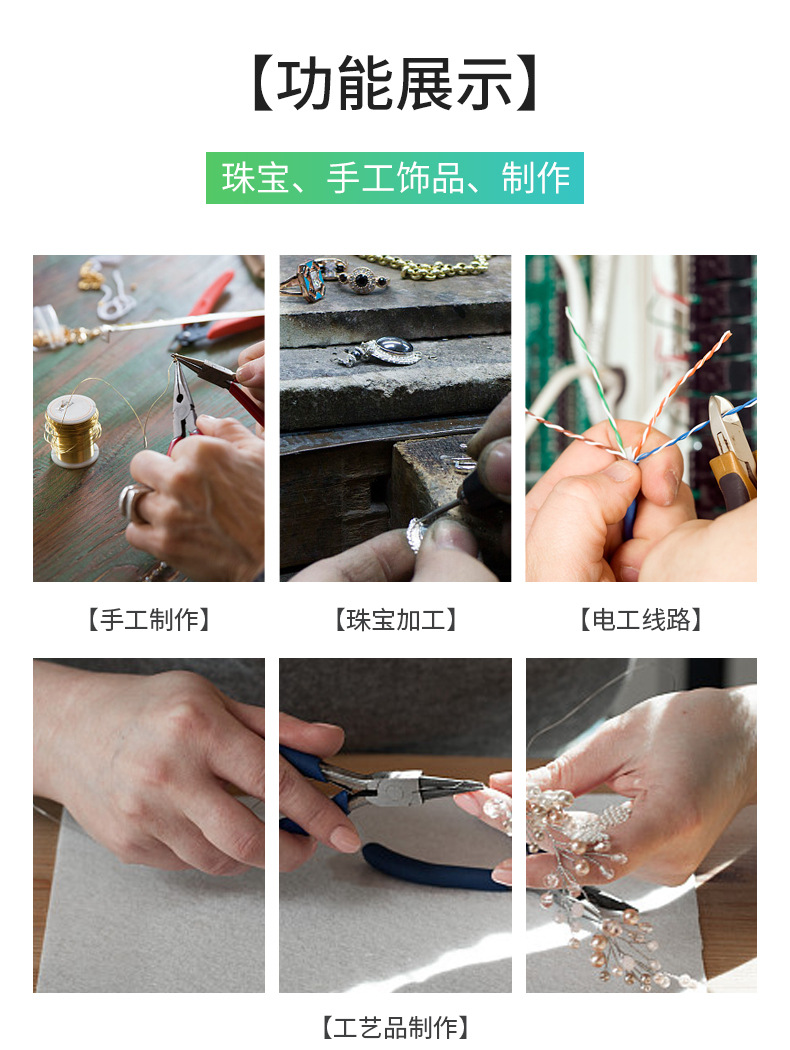 【功能展示】

珠宝、手工饰品、制作

【手工制作】

【珠宝加工】

【电工线路】

【工艺品制作】