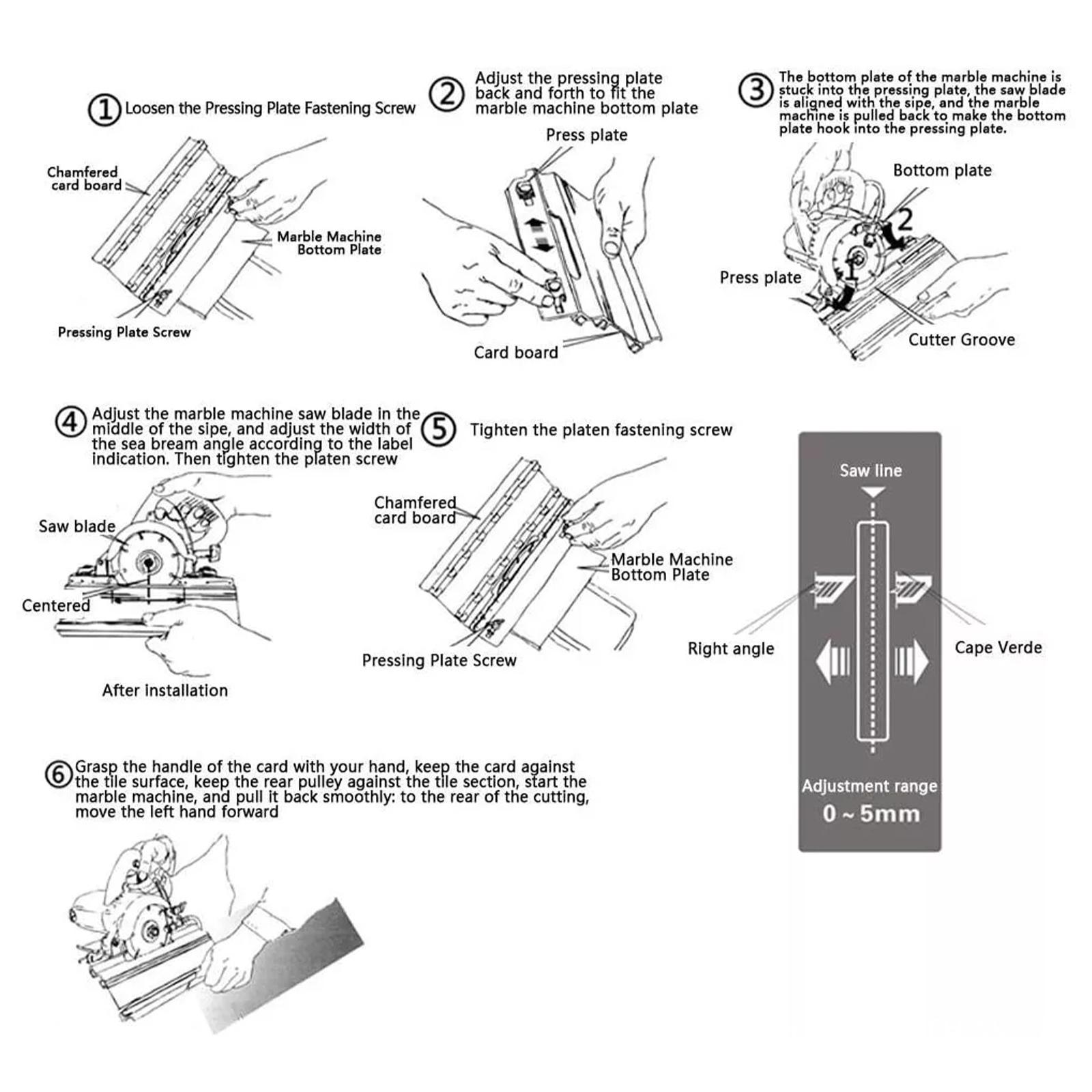 ① Loosen the Pressing Plate Fastening Screw

Chamfered card board

Marble Machine Bottom Plate

Pressing Plate Screw

② Adjust the pressing plate back and forth to fit the marble machine bottom plate

Press plate

Card board

③ The bottom plate of the marble machine is stuck into the pressing plate, the saw blade is aligned with the sipe, and the marble machine is pulled back to make the bottom plate hook into the pressing plate.

Bottom plate

2

Press plate

1

Cutter Groove

④ Adjust the marble machine saw blade in the middle of the sipe, and adjust the width of the sea bream angle according to the label indication. Then tighten the platen screw

Saw blade

Centered

After installation

⑤ Tighten the platen fastening screw

Chamfered card board

Marble Machine Bottom Plate

Pressing Plate Screw

Saw line

Right angle

Cape Verde

Adjustment range

0 ~ 5mm

⑥ Grasp the handle of the card with your hand, keep the card against the tile surface, keep the rear pulley against the tile section, start the marble machine, and pull it back smoothly: to the rear of the cutting, move the left hand forward