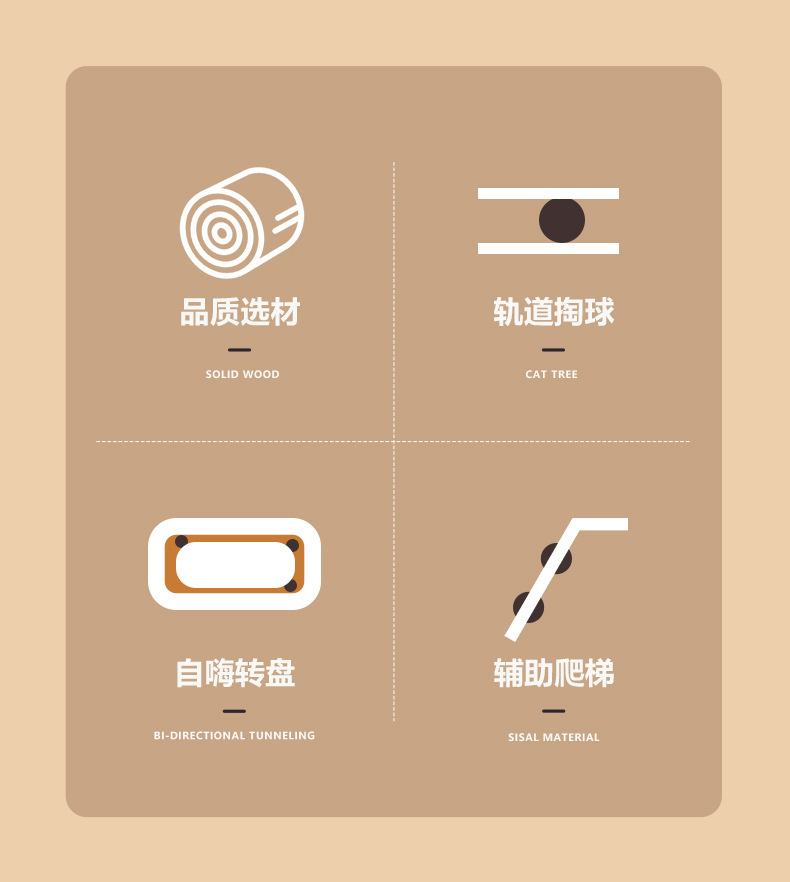 品质选材

SOLID WOOD

轨道掏球

CAT TREE

自嗨转盘

BI-DIRECTIONAL TUNNELING

辅助爬梯

SISAL MATERIAL