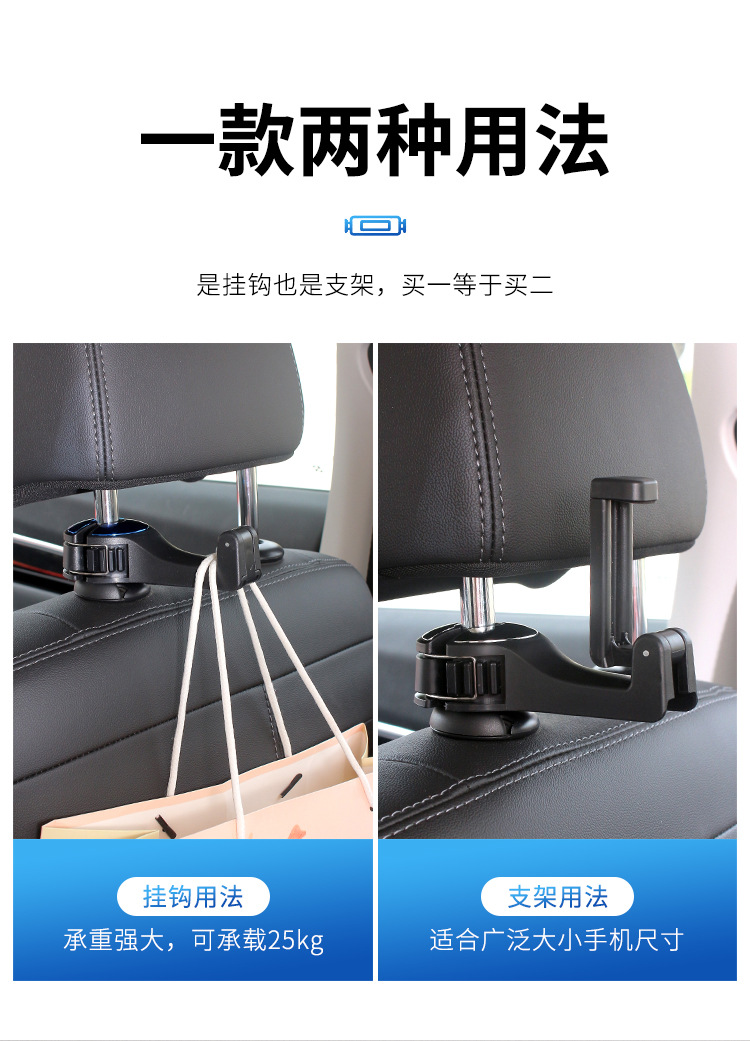 一款两种用法

是挂钩也是支架，买一等于买二

挂钩用法

承重强大，可承载25kg

支架用法

适合广泛大小手机尺寸