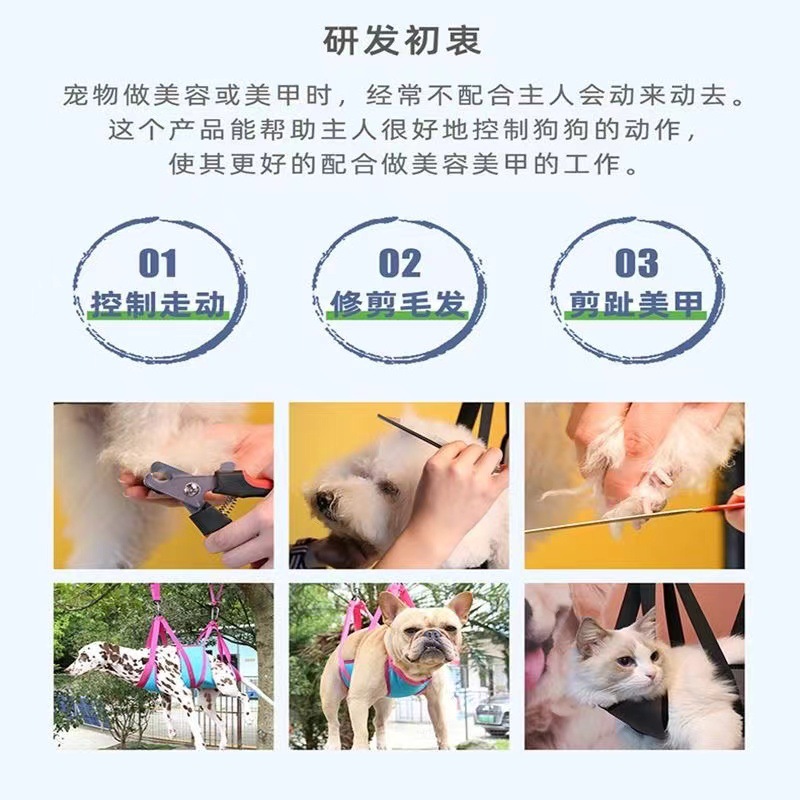 研发初衷

宠物做美容或美甲时，经常不配合主人会动来动去。这个产品能帮助主人很好地控制狗狗的动作，使其更好的配合做美容美甲的工作。

01
控制走动

02
修剪毛发

03
剪趾美甲