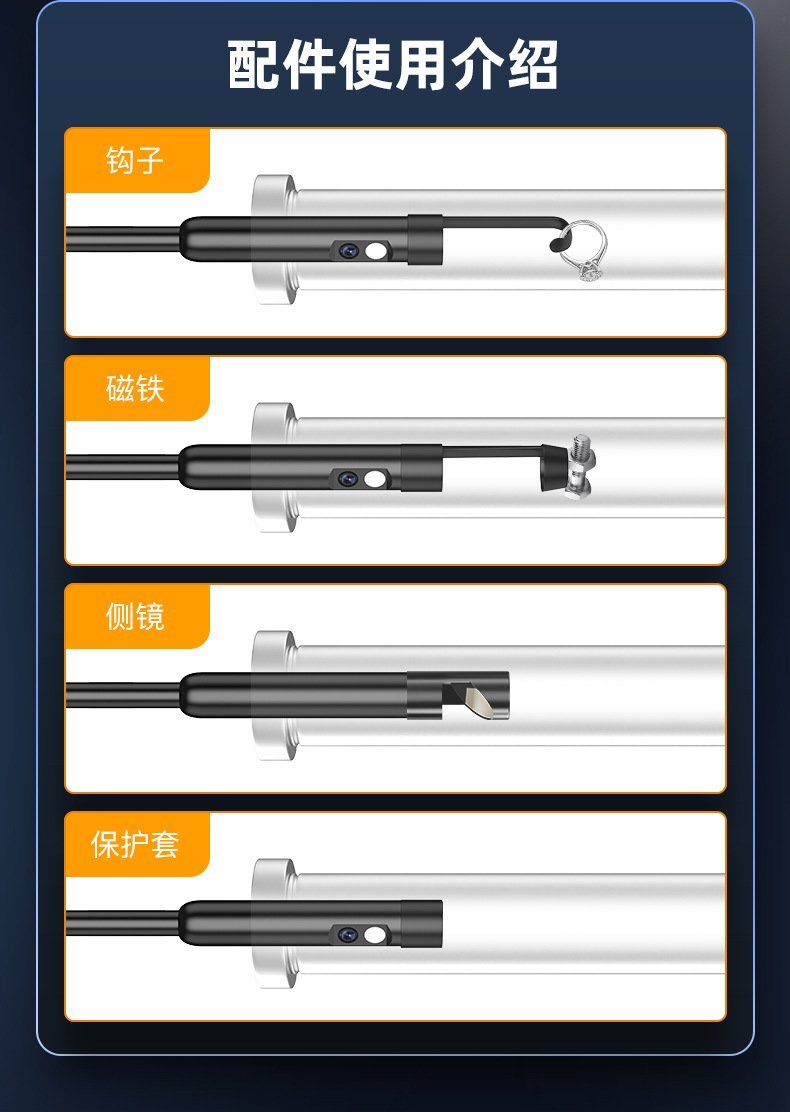 配件使用介绍

钩子

磁铁

侧镜

保护套