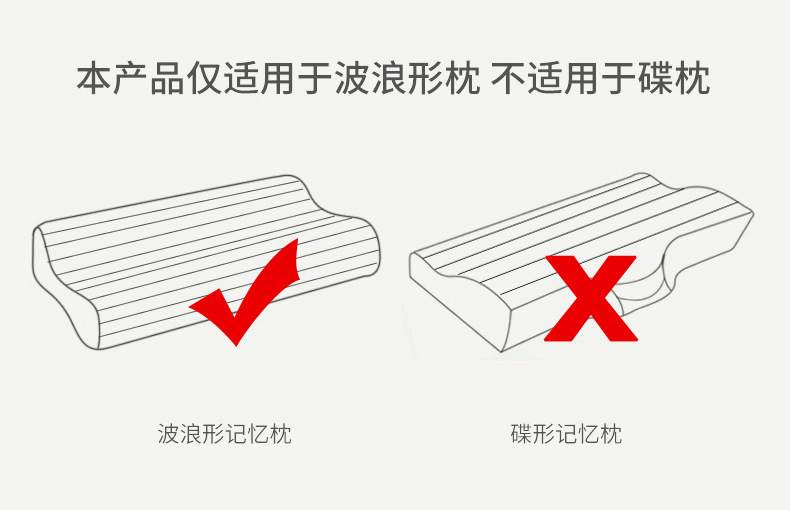 本产品仅适用于波浪形枕 不适用于碟枕

波浪形记忆枕

碟形记忆枕