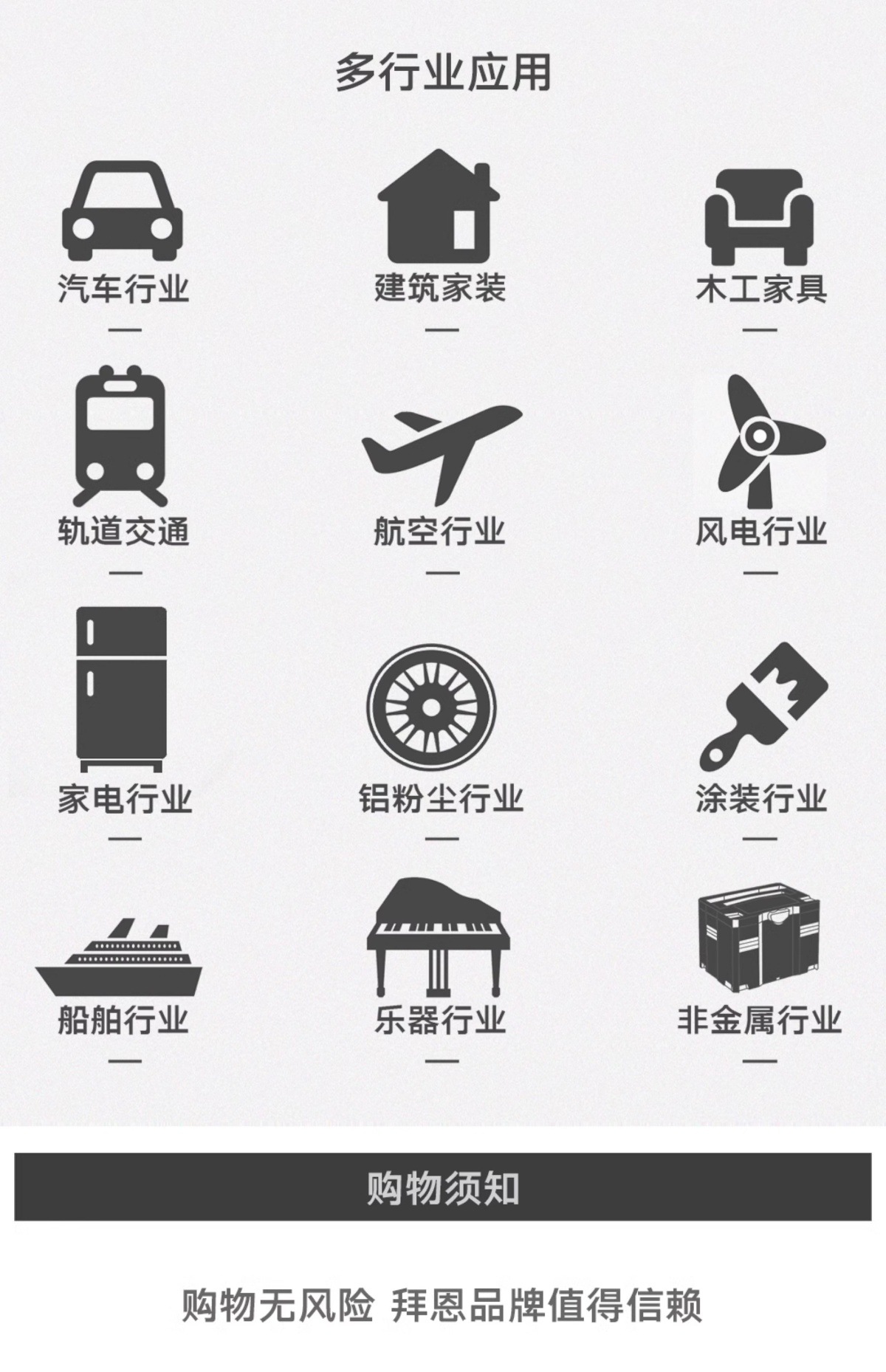 多行业应用

汽车行业
—

建筑家装
—

木工家具
—

轨道交通
—

航空行业
—

风电行业
—

家电行业
—

铝粉尘行业
—

涂装行业
—

船舶行业
—

乐器行业
—

非金属行业
—

购物须知

购物无风险 拜恩品牌值得信赖