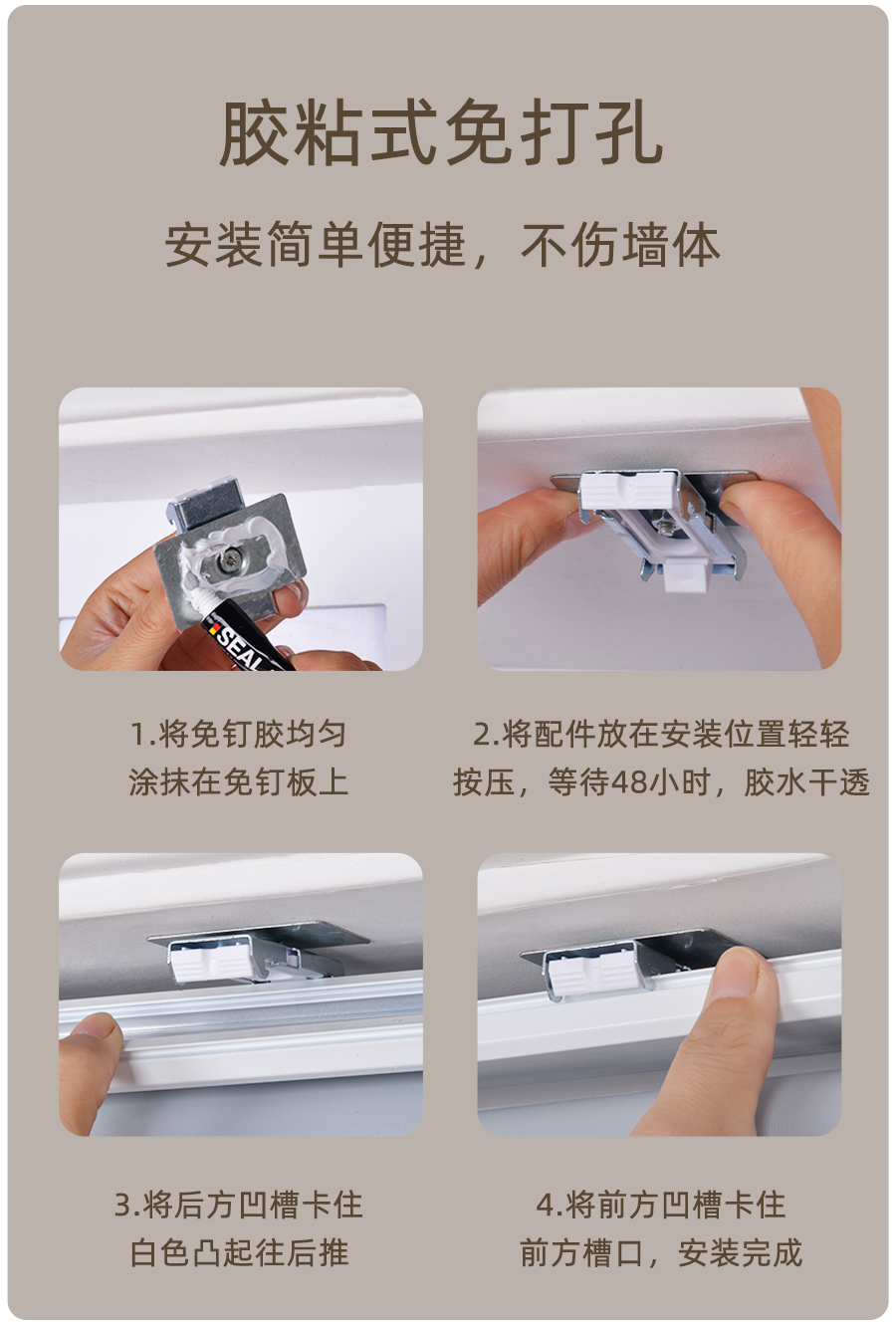 胶粘式免打孔

安装简单便捷，不伤墙体

SEAL

1.将免钉胶均匀涂抹在免钉板上

2.将配件放在安装位置轻轻按压，等待48小时，胶水干透

3.将后方凹槽卡住白色凸起往后推

4.将前方凹槽卡住前方槽口，安装完成