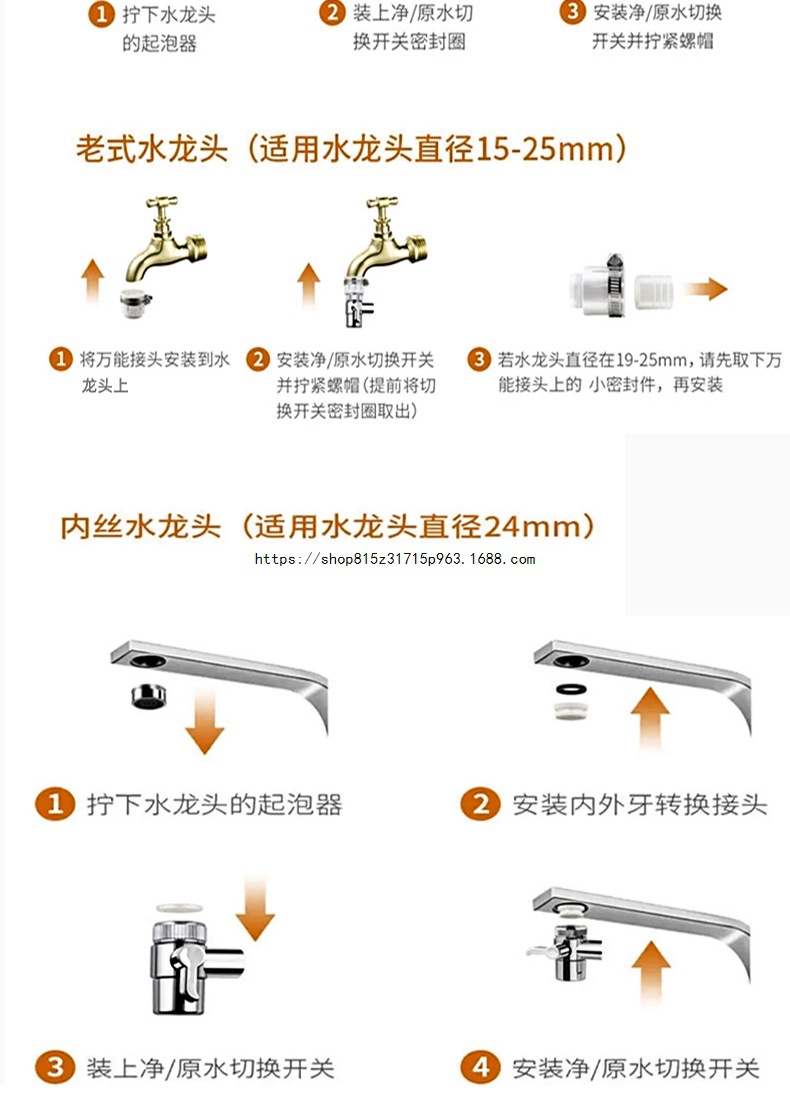 1 拧下水龙头的起泡器

2 装上净/原水切换开关密封圈

3 安装净/原水切换开关并拧紧螺帽

老式水龙头（适用水龙头直径15-25mm）

1 将万能接头安装到水龙头上

2 安装净/原水切换开关并拧紧螺帽（提前将切换开关密封圈取出）

3 若水龙头直径在19-25mm，请先取下万能接头上的 小密封件，再安装

内丝水龙头（适用水龙头直径24mm）

https://shop815z31715p963.1688.com

1 拧下水龙头的起泡器

2 安装内外牙转换接头

3 装上净/原水切换开关

4 安装净/原水切换开关