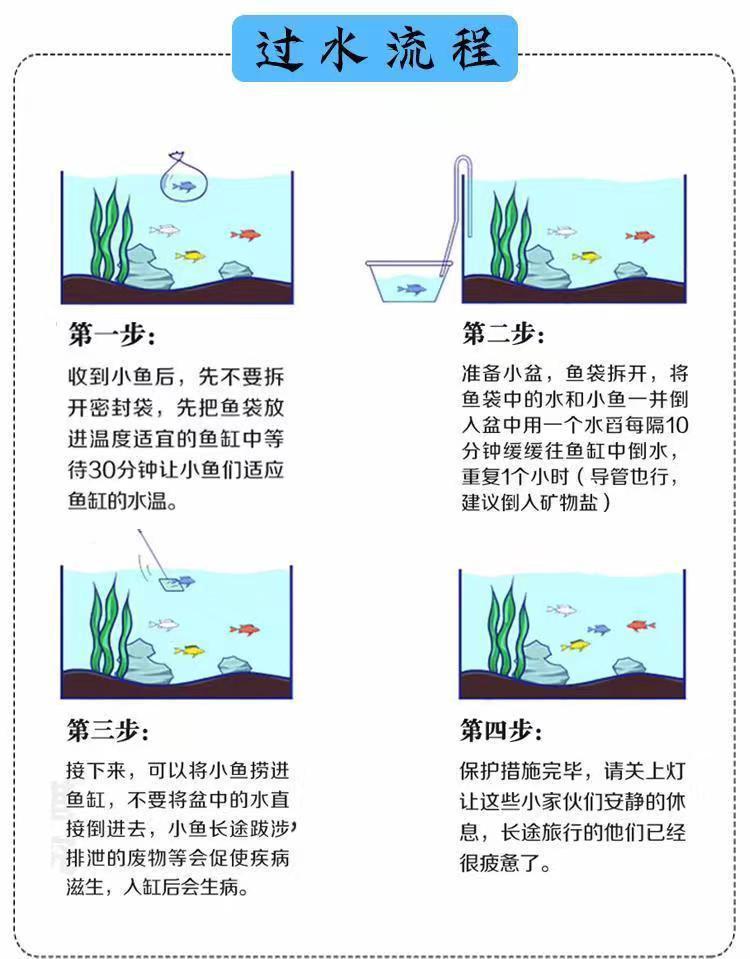 过水流程

第一步:

收到小鱼后，先不要拆开密封袋，先把鱼袋放进温度适宜的鱼缸中等待30分钟让小鱼们适应鱼缸的水温。

第二步:

准备小盆，鱼袋拆开，将鱼袋中的水和小鱼一并倒入盆中用一个水舀每隔10分钟缓缓往鱼缸中倒水，重复1个小时（导管也行，建议倒入矿物盐）

第三步:

接下来，可以将小鱼捞进鱼缸，不要将盆中的水直接倒进去，小鱼长途跋涉，排泄的废物等会促使疾病滋生，入缸后会生病。

第四步:

保护措施完毕，请关上灯让这些小家伙们安静的休息，长途旅行的他们已经很疲惫了。