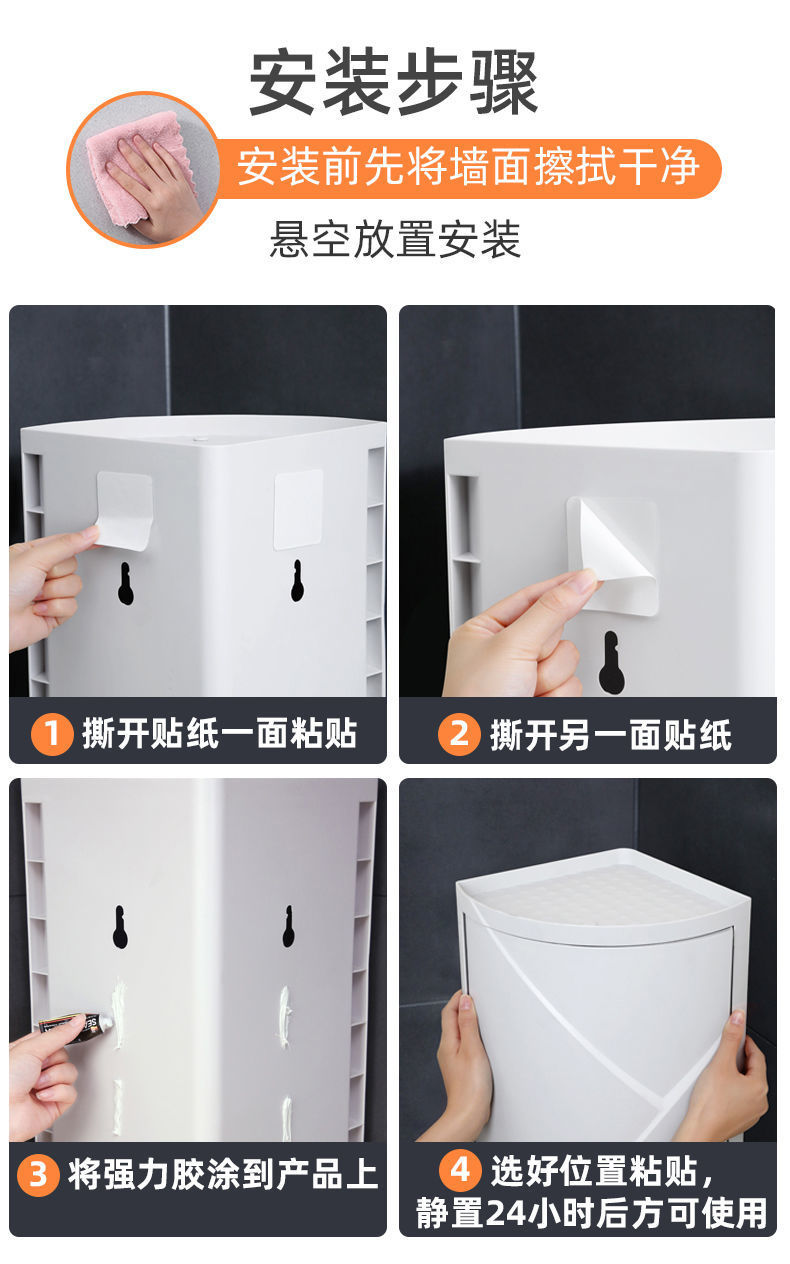 安装步骤

安装前先将墙面擦拭干净

悬空放置安装

1 撕开贴纸一面粘贴

2 撕开另一面贴纸

3 将强力胶涂到产品上

4 选好位置粘贴，静置24小时后方可使用