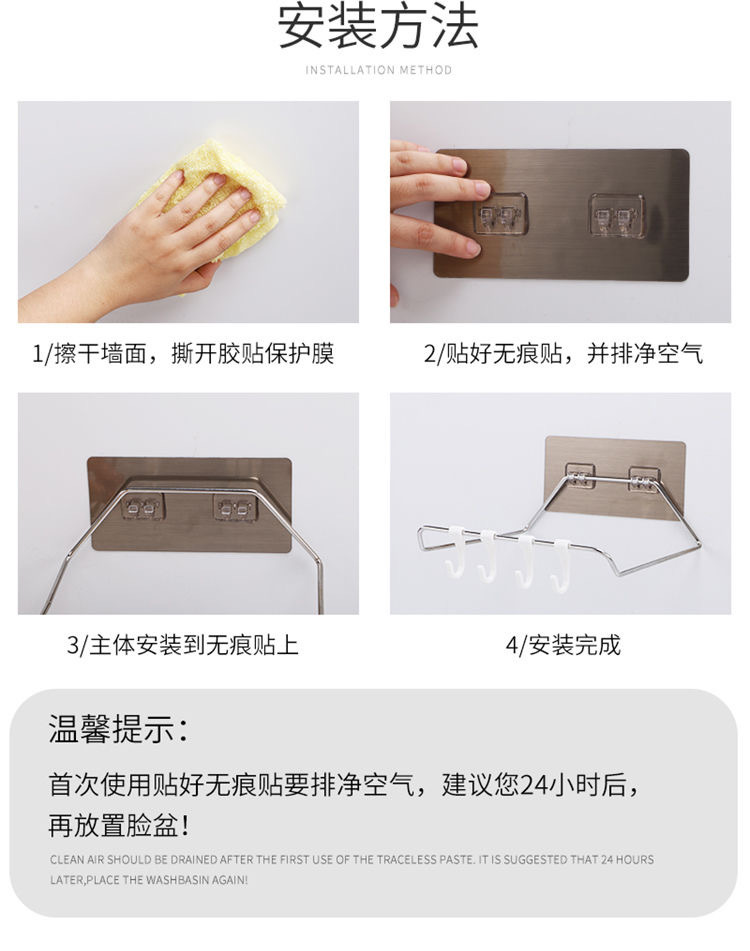 安装方法

INSTALLATION METHOD

1/擦干墙面，撕开胶贴保护膜

2/贴好无痕贴，并排净空气

3/主体安装到无痕贴上

4/安装完成

温馨提示：

首次使用贴好无痕贴要排净空气，建议您24小时后，再放置脸盆！

CLEAN AIR SHOULD BE DRAINED AFTER THE FIRST USE OF THE TRACELESS PASTE. IT IS SUGGESTED THAT 24 HOURS LATER,PLACE THE WASHBASIN AGAIN!