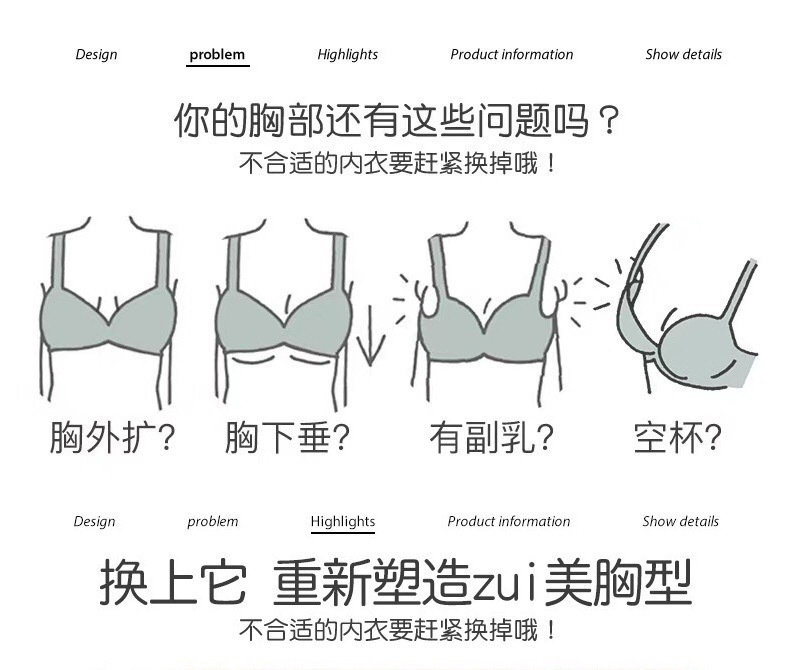 Design problem Highlights Product information Show details

你的胸部还有这些问题吗？

不合适的内衣要赶紧换掉哦！

胸外扩？ 胸下垂？ 有副乳？ 空杯？

Design problem Highlights Product information Show details

换上它 重新塑造zui美胸型

不合适的内衣要赶紧换掉哦！