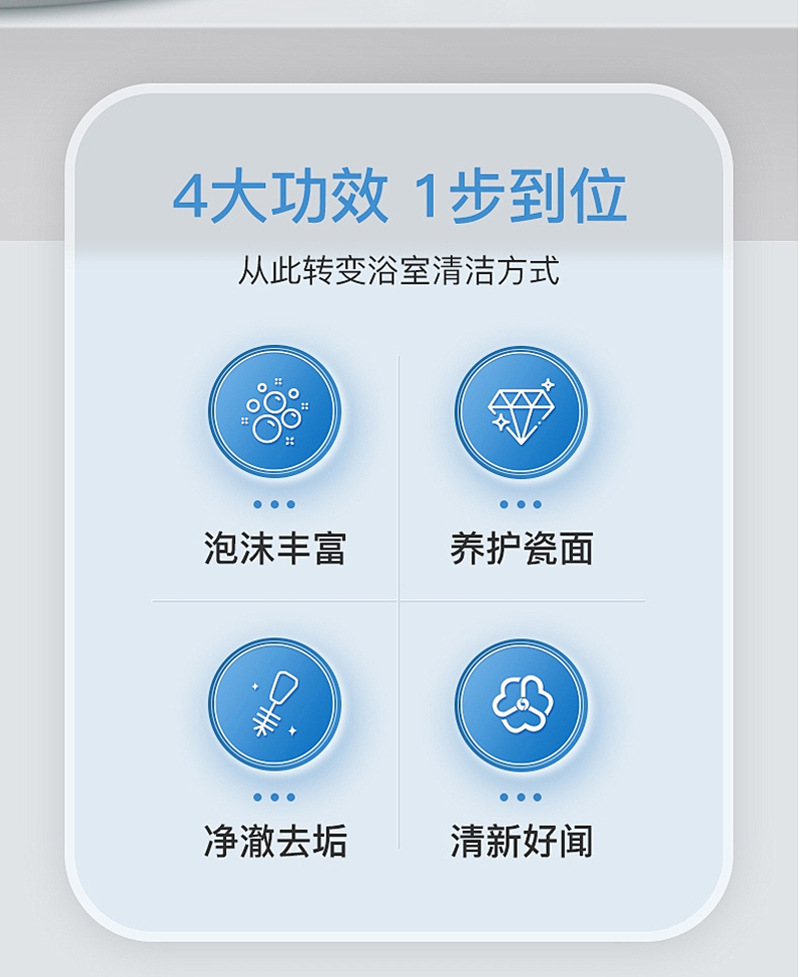 4大功效 1步到位

从此转变浴室清洁方式

泡沫丰富

养护瓷面

净澈去垢

清新好闻