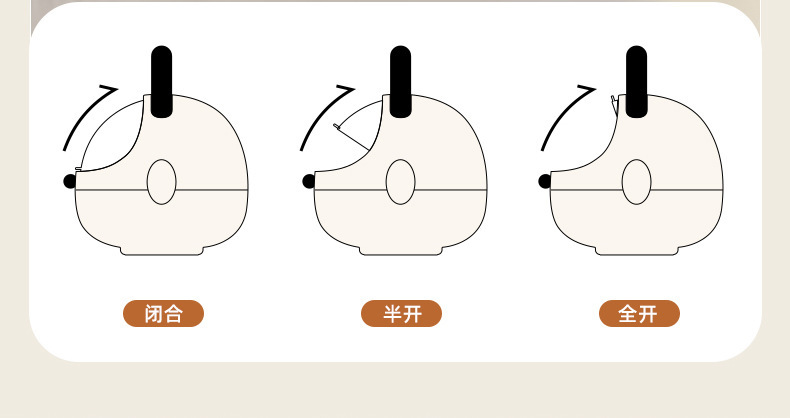 闭合

半开

全开