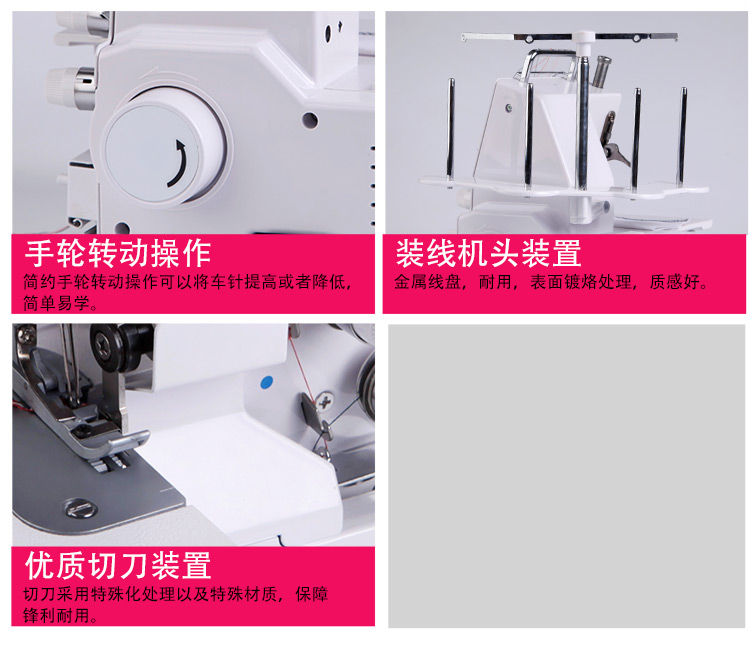 手轮转动操作
简约手轮转动操作可以将车针提高或者降低，简单易学。

装线机头装置
金属线盘，耐用，表面镀烙处理，质感好。

优质切刀装置
切刀采用特殊化处理以及特殊材质，保障锋利耐用。