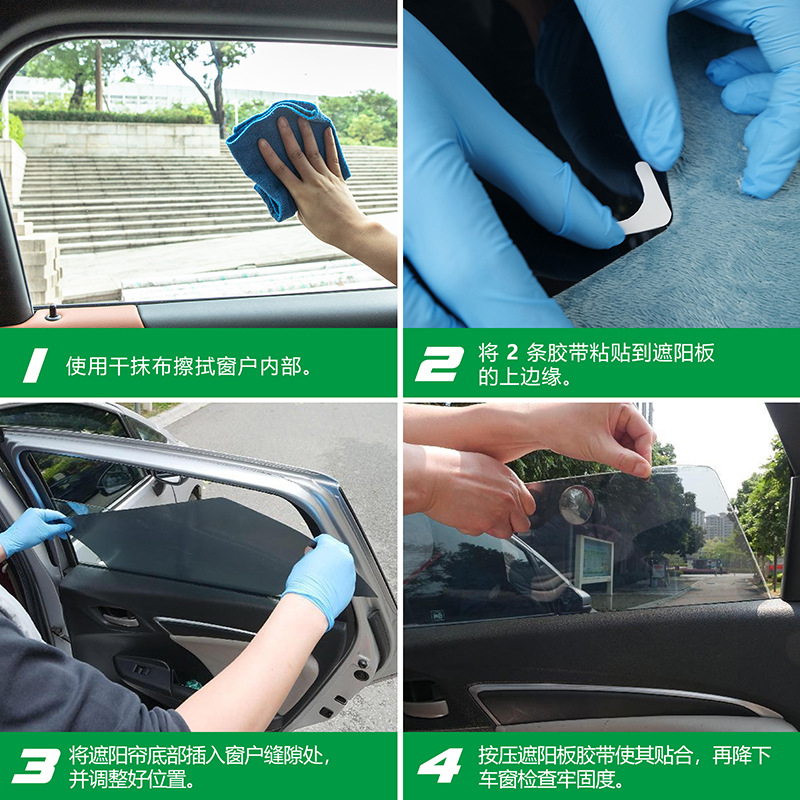 1 使用干抹布擦拭窗户内部。

2 将 2 条胶带粘贴到遮阳板的上边缘。

3 将遮阳帘底部插入窗户缝隙处，并调整好位置。

4 按压遮阳板胶带使其贴合，再降下车窗检查牢固度。