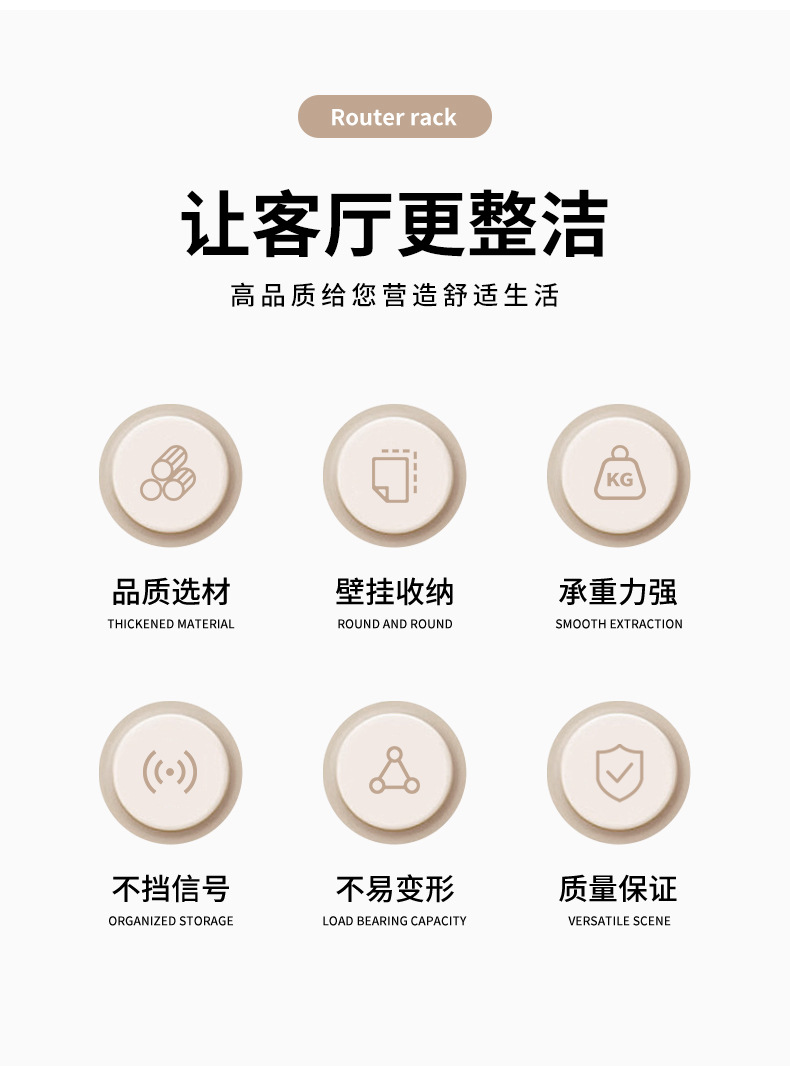 Router rack

让客厅更整洁

高品质给您营造舒适生活

KG

品质选材
THICKENED MATERIAL

壁挂收纳
ROUND AND ROUND

承重力强
SMOOTH EXTRACTION

不挡信号
ORGANIZED STORAGE

不易变形
LOAD BEARING CAPACITY

质量保证
VERSATILE SCENE