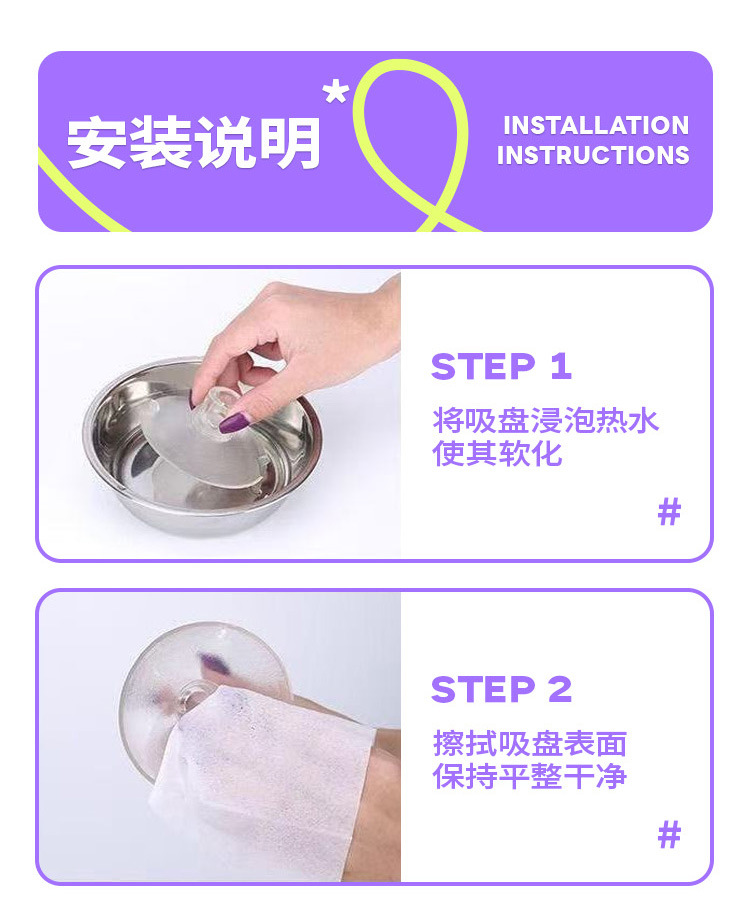 安装说明*

INSTALLATION INSTRUCTIONS

STEP 1

将吸盘浸泡热水
使其软化

#

STEP 2

擦拭吸盘表面
保持平整干净

#