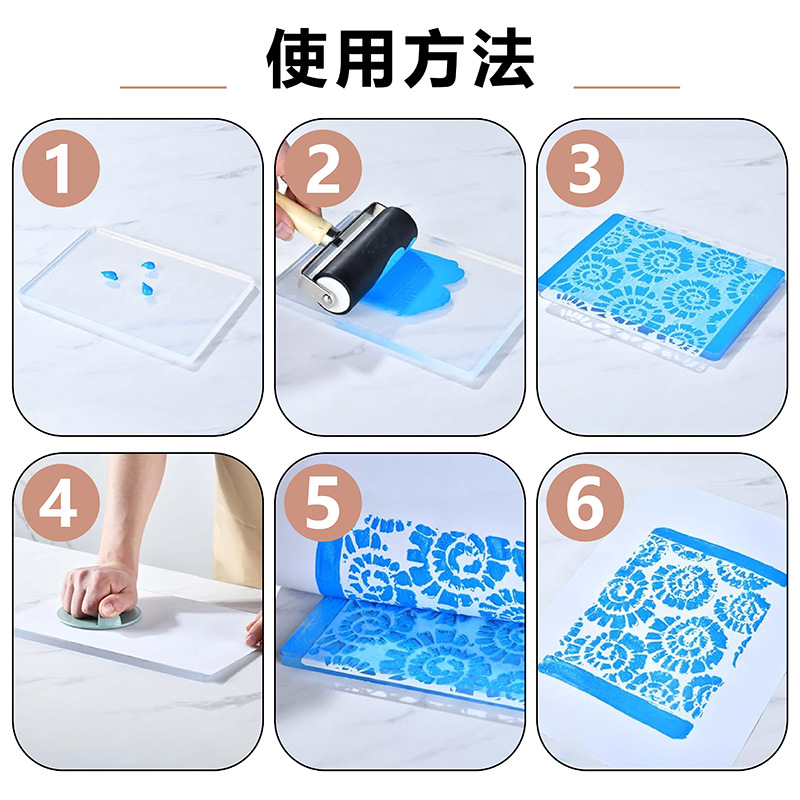 使用方法

1

2

3

4

5

6