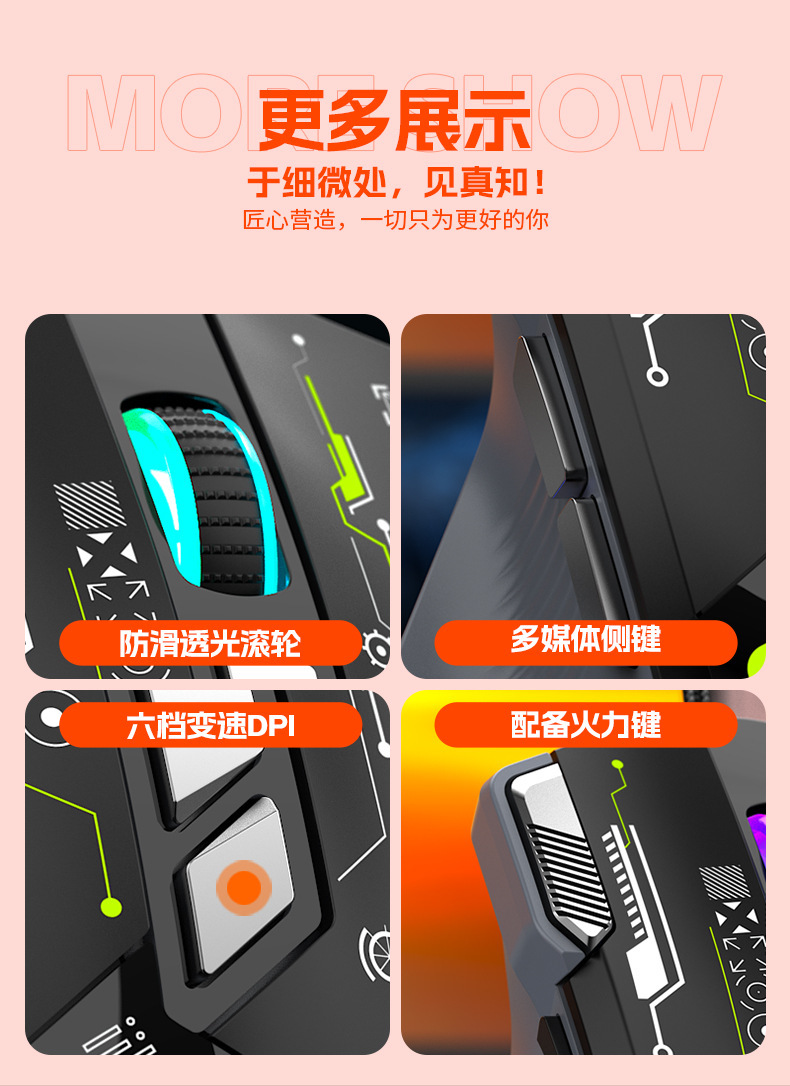 MORE SHOW
更多展示
于细微处，见真知！
匠心营造，一切只为更好的你

防滑透光滚轮

多媒体侧键

六档变速DPI

配备火力键