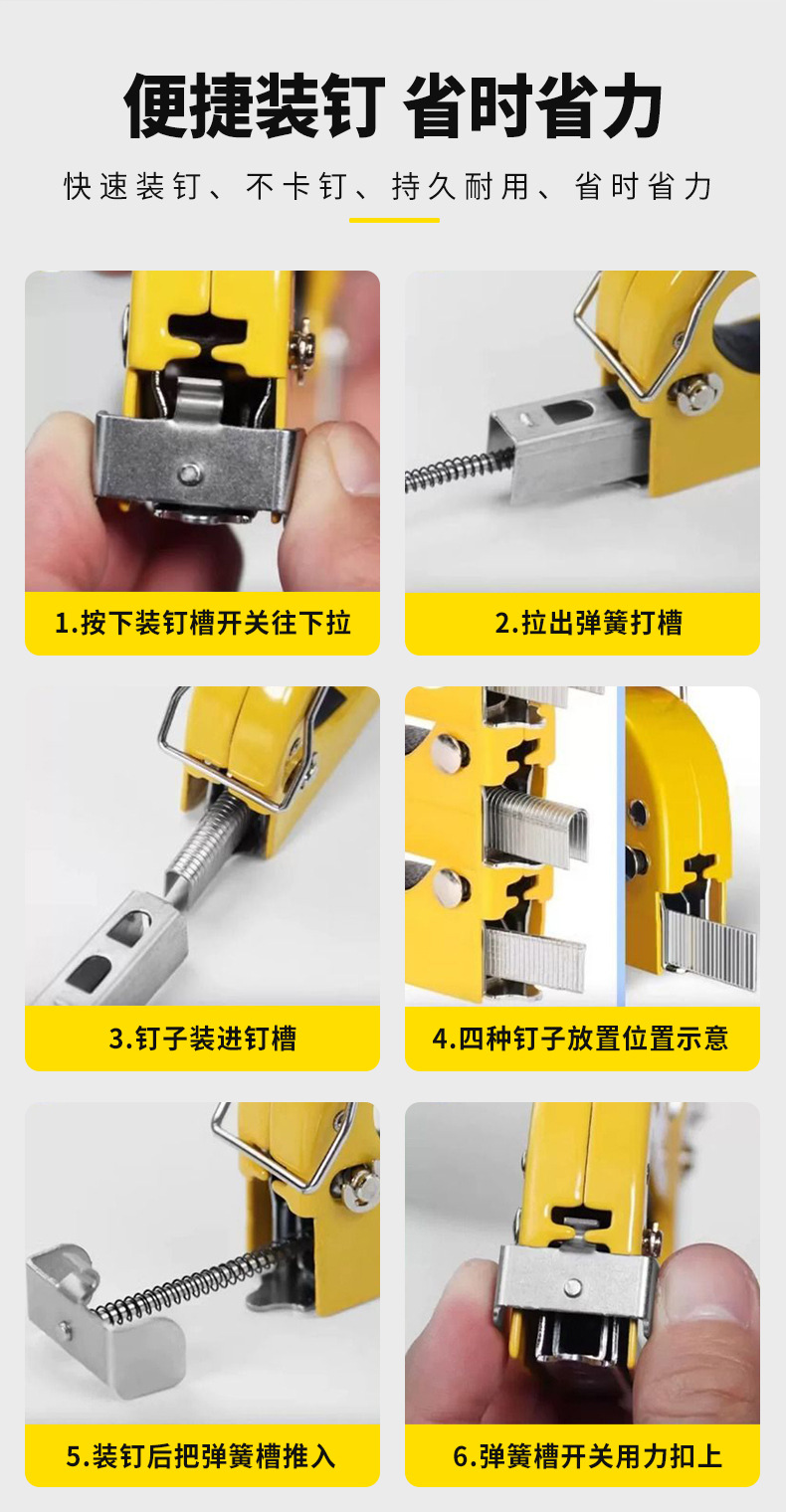 便捷装钉 省时省力

快速装钉、不卡钉、持久耐用、省时省力

1.按下装钉槽开关往下拉

2.拉出弹簧打槽

3.钉子装进钉槽

4.四种钉子放置位置示意

5.装钉后把弹簧槽推入

6.弹簧槽开关用力扣上