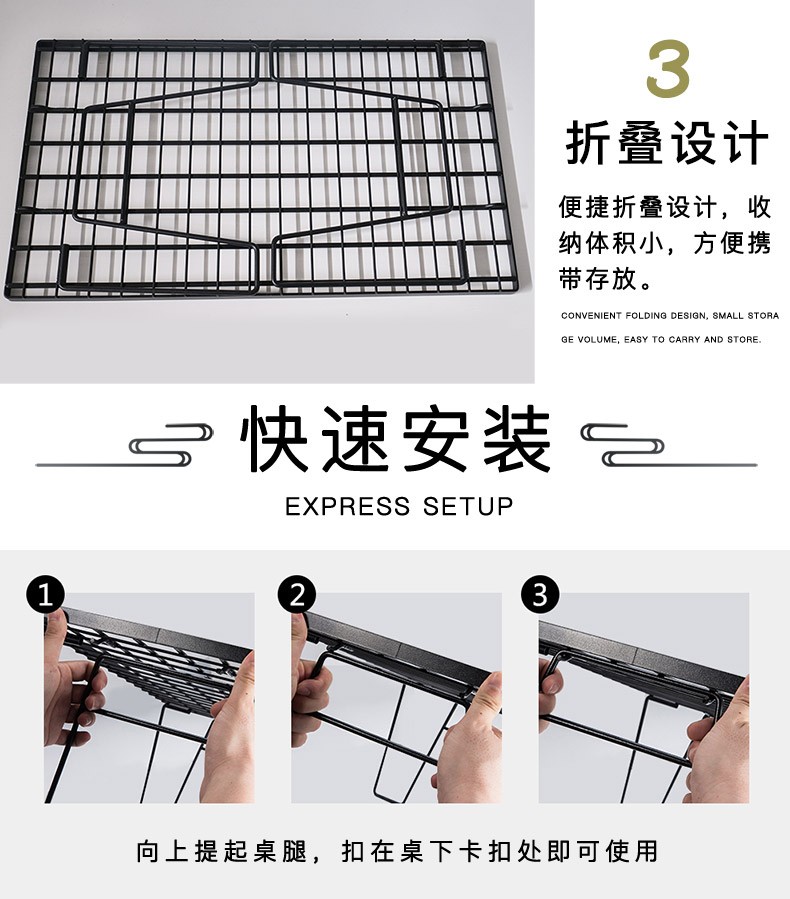 3

折叠设计

便捷折叠设计，收纳体积小，方便携带存放。

CONVENIENT FOLDING DESIGN, SMALL STORAGE VOLUME, EASY TO CARRY AND STORE.

快速安装

EXPRESS SETUP

1

2

3

向上提起桌腿，扣在桌下卡扣处即可使用