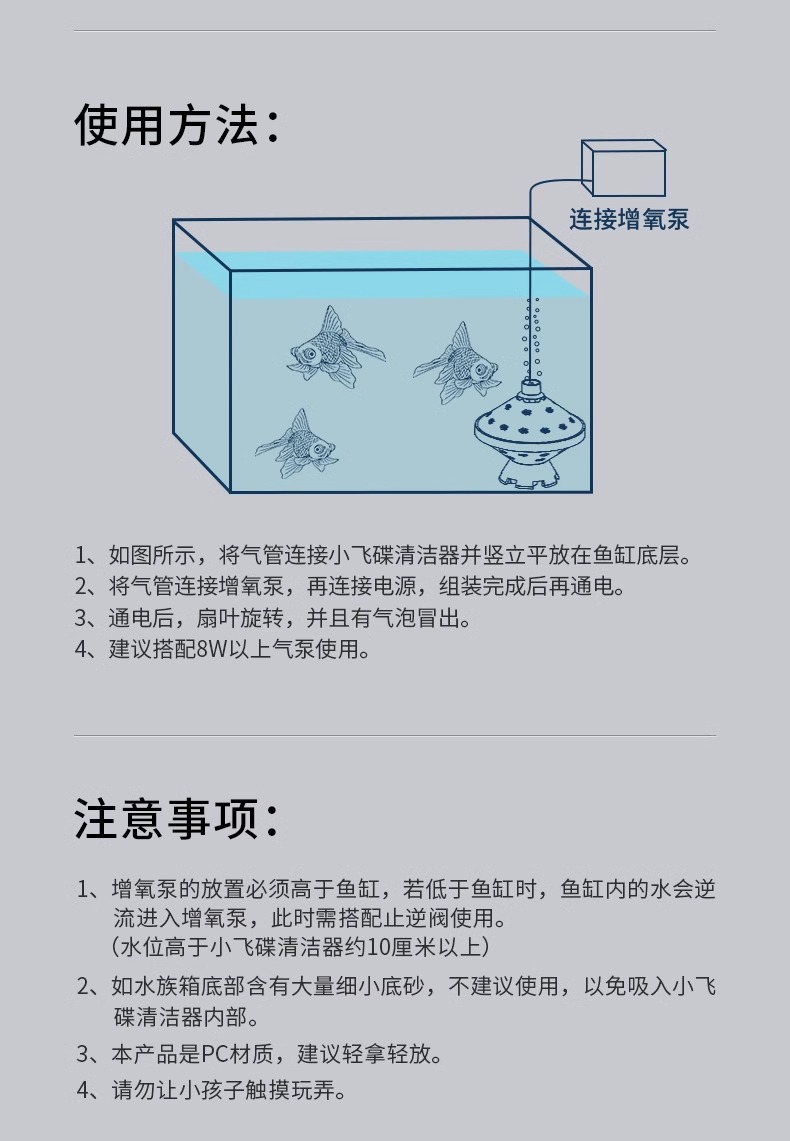 使用方法：

连接增氧泵

1、如图所示，将气管连接小飞碟清洁器并竖立平放在鱼缸底层。
2、将气管连接增氧泵，再连接电源，组装完成后再通电。
3、通电后，扇叶旋转，并且有气泡冒出。
4、建议搭配8W以上气泵使用。

注意事项：

1、增氧泵的放置必须高于鱼缸，若低于鱼缸时，鱼缸内的水会逆流进入增氧泵，此时需搭配止逆阀使用。
（水位高于小飞碟清洁器约10厘米以上）
2、如水族箱底部含有大量细小底砂，不建议使用，以免吸入小飞碟清洁器内部。
3、本产品是PC材质，建议轻拿轻放。
4、请勿让小孩子触摸玩弄。