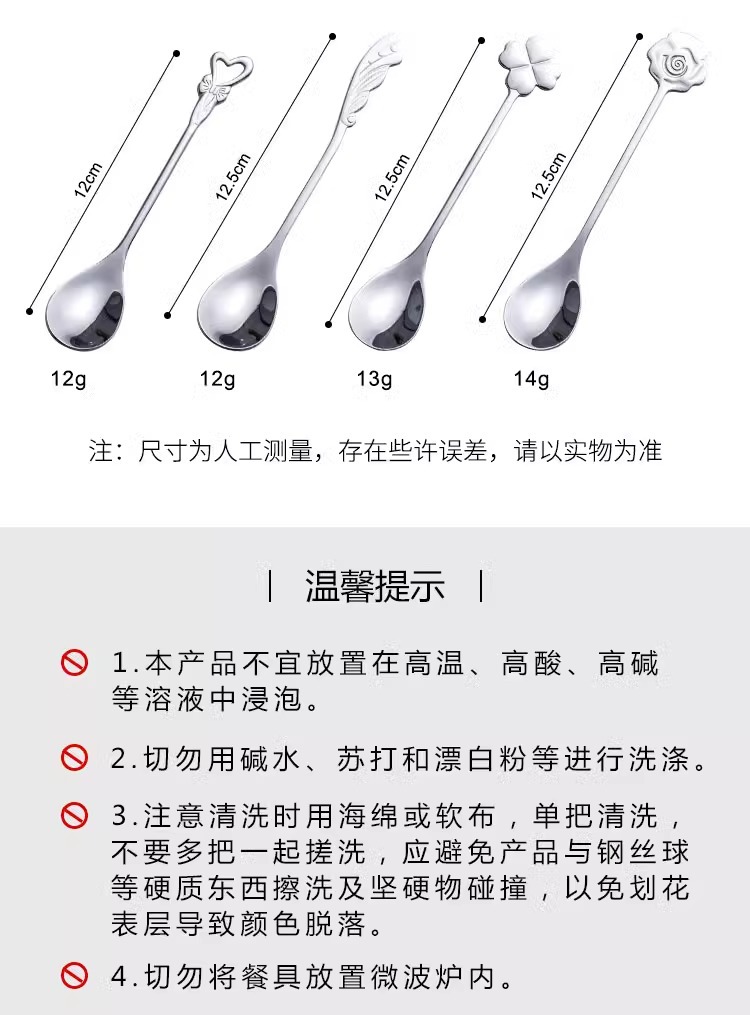 12cm

12.5cm

12.5cm

12.5cm

12g

12g

13g

14g

注：尺寸为人工测量，存在些许误差，请以实物为准

| 温馨提示 |

1.本产品不宜放置在高温、高酸、高碱等溶液中浸泡。

2.切勿用碱水、苏打和漂白粉等进行洗涤。

3.注意清洗时用海绵或软布，单把清洗，不要多把一起搓洗，应避免产品与钢丝球等硬质东西擦洗及坚硬物碰撞，以免划花表层导致颜色脱落。

4.切勿将餐具放置微波炉内。