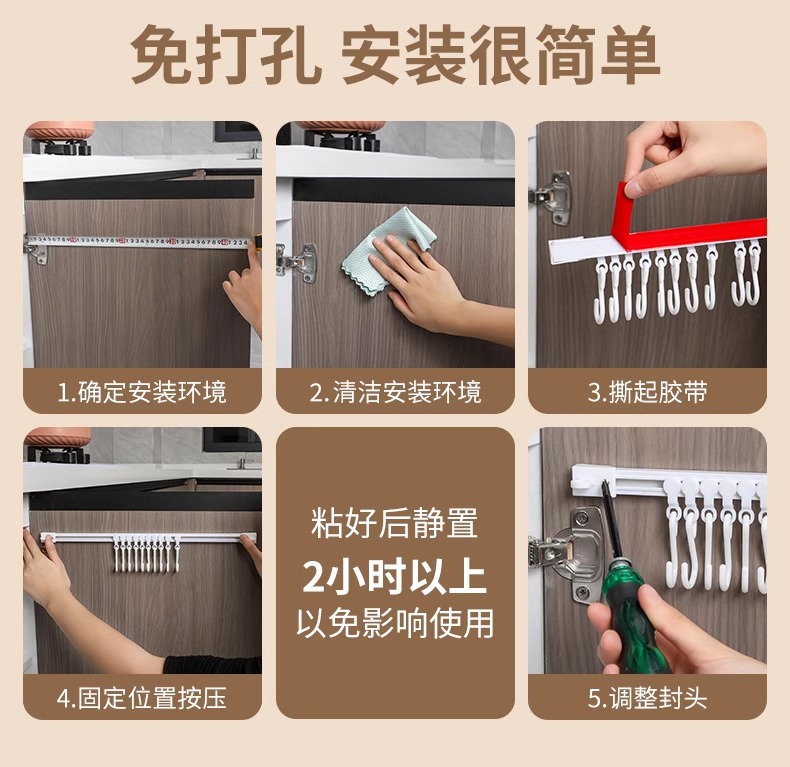 免打孔 安装很简单

1.确定安装环境

2.清洁安装环境

3.撕起胶带

4.固定位置按压

粘好后静置
2小时以上
以免影响使用

5.调整封头