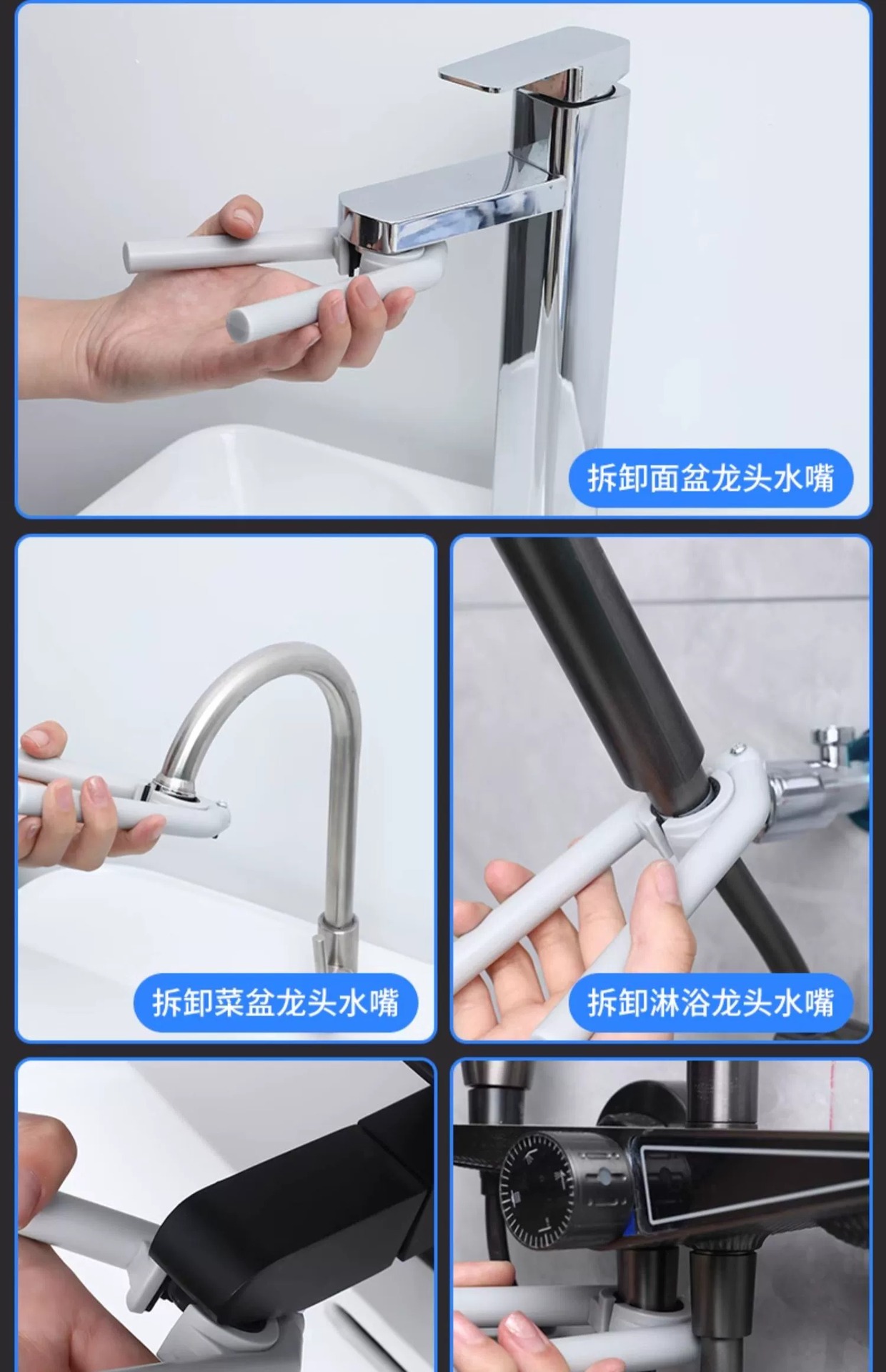 拆卸面盆龙头水嘴

拆卸菜盆龙头水嘴

拆卸淋浴龙头水嘴