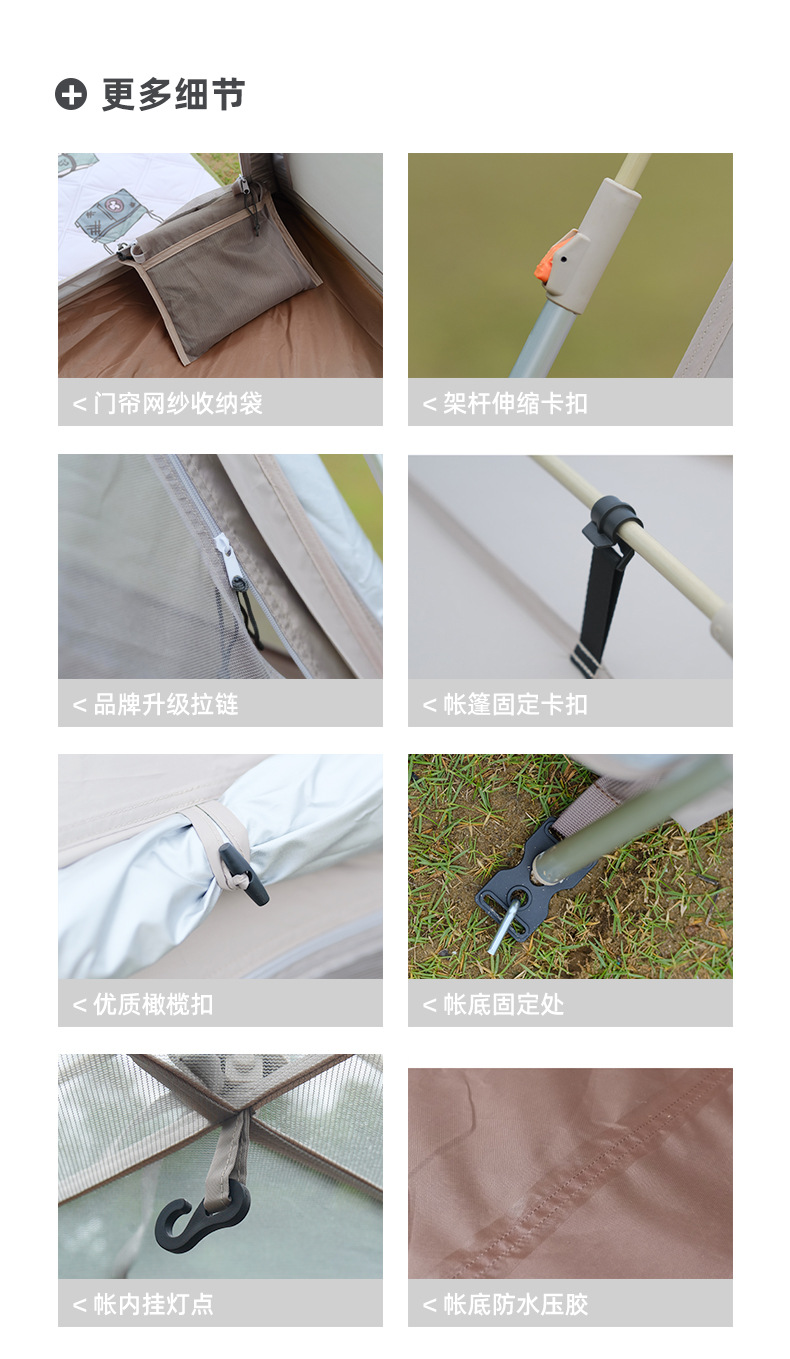 更多细节

< 门帘网纱收纳袋

< 架杆伸缩卡扣

< 品牌升级拉链

< 帐篷固定卡扣

< 优质橄榄扣

< 帐底固定处

< 帐内挂灯点

< 帐底防水压胶