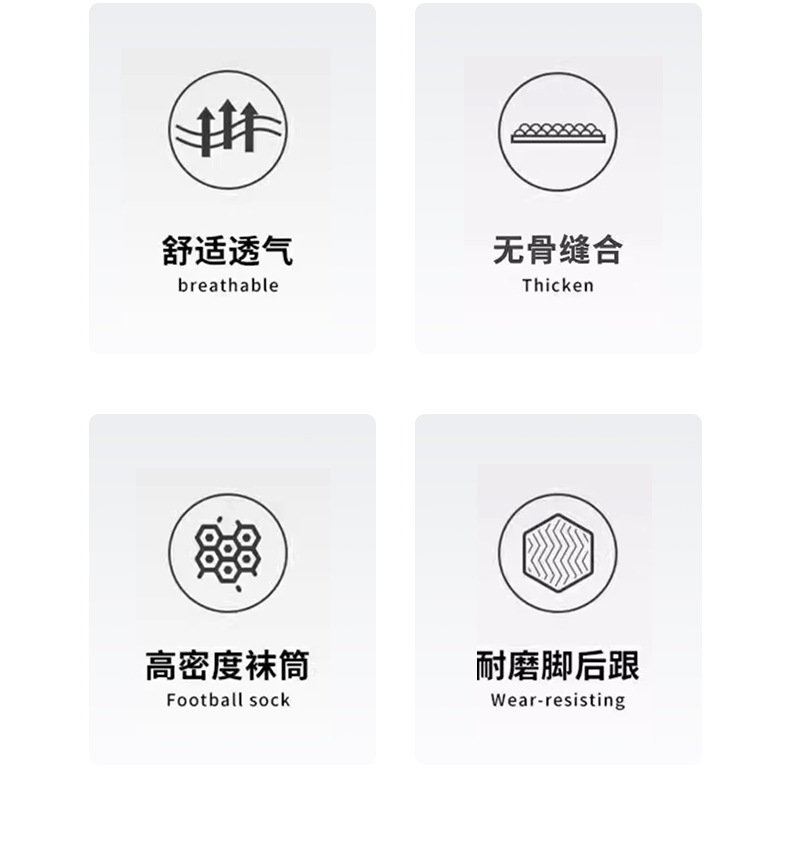 舒适透气
breathable

无骨缝合
Thicken

高密度袜筒
Football sock

耐磨脚后跟
Wear-resisting