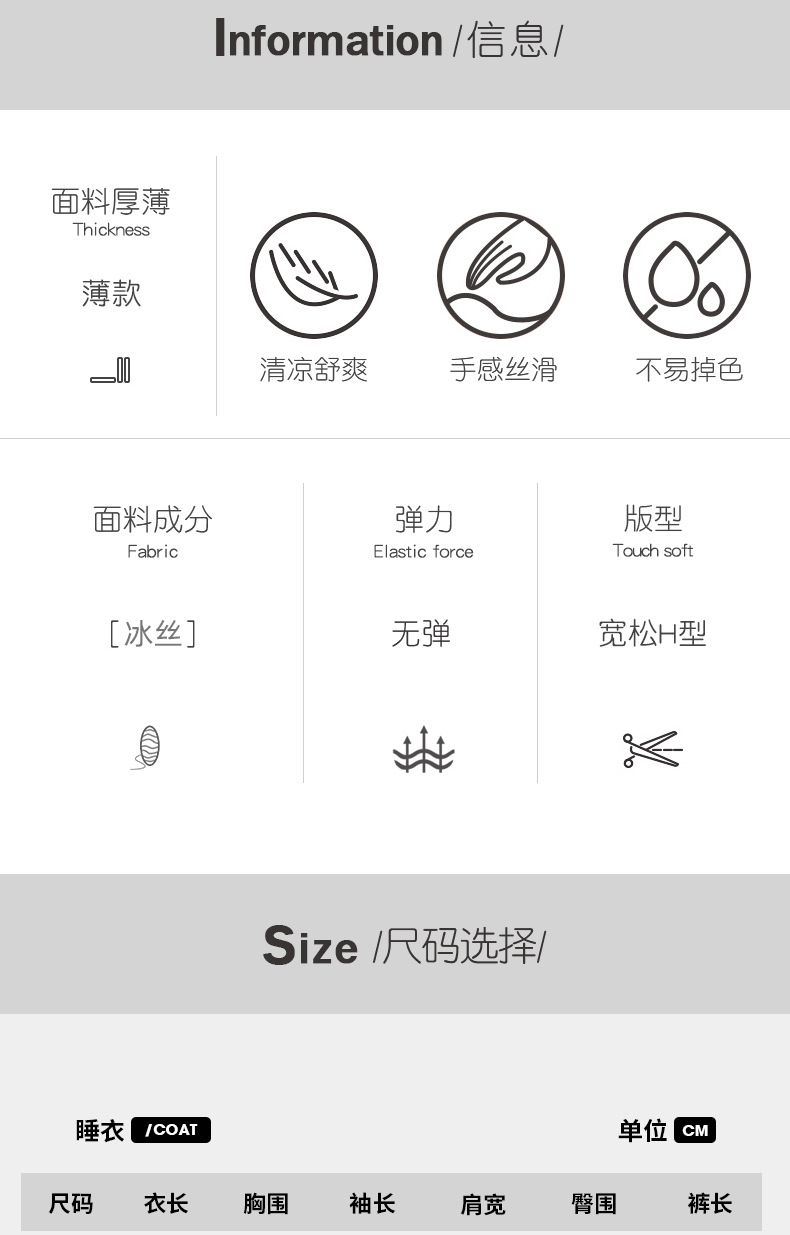 Information /信息/

面料厚薄
Thickness

薄款

清凉舒爽

手感丝滑

不易掉色

面料成分
Fabric

[冰丝]

弹力
Elastic force

无弹

版型
Touch soft

宽松H型

Size /尺码选择/

睡衣 /COAT

单位 CM

| 尺码 | 衣长 | 胸围 | 袖长 | 肩宽 | 臀围 | 裤长 |
|---|---|---|---|---|---|---|