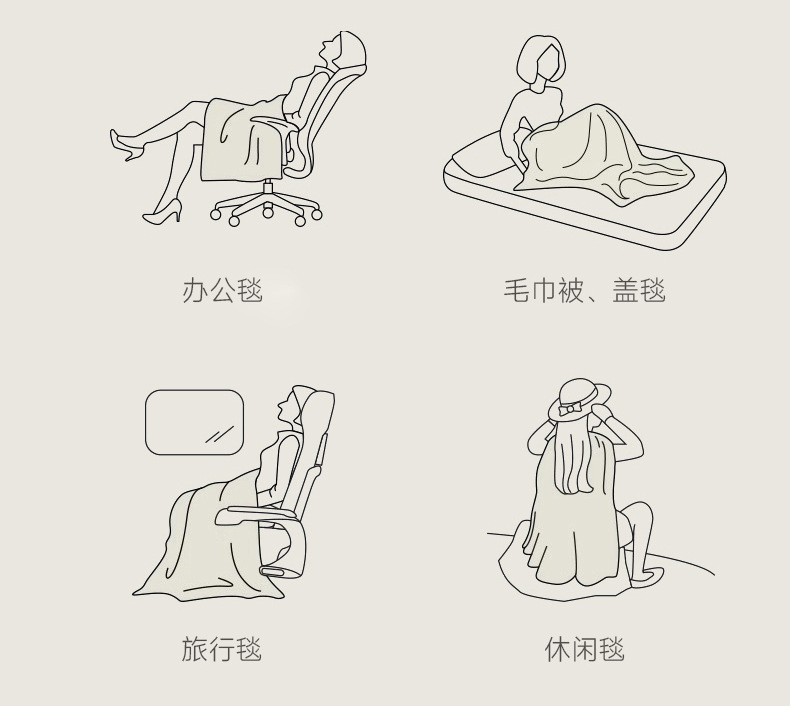 办公毯

毛巾被、盖毯

旅行毯

休闲毯