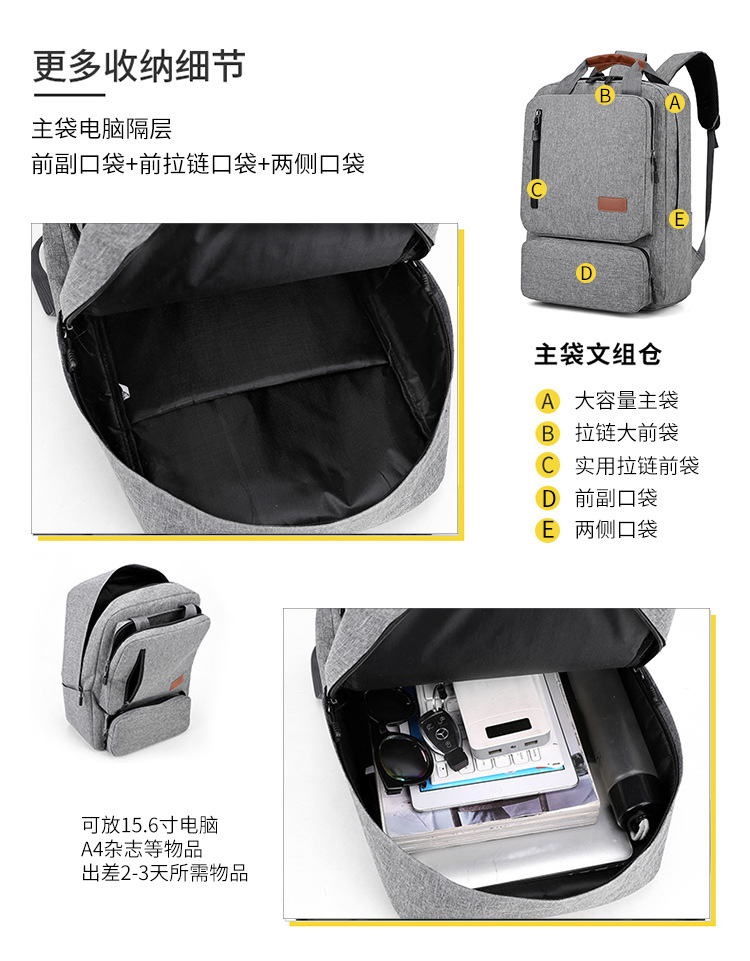 更多收纳细节

主袋电脑隔层
前副口袋+前拉链口袋+两侧口袋

B
A
C
E
D

主袋文组仓

A 大容量主袋
B 拉链大前袋
C 实用拉链前袋
D 前副口袋
E 两侧口袋

可放15.6寸电脑
A4杂志等物品
出差2-3天所需物品