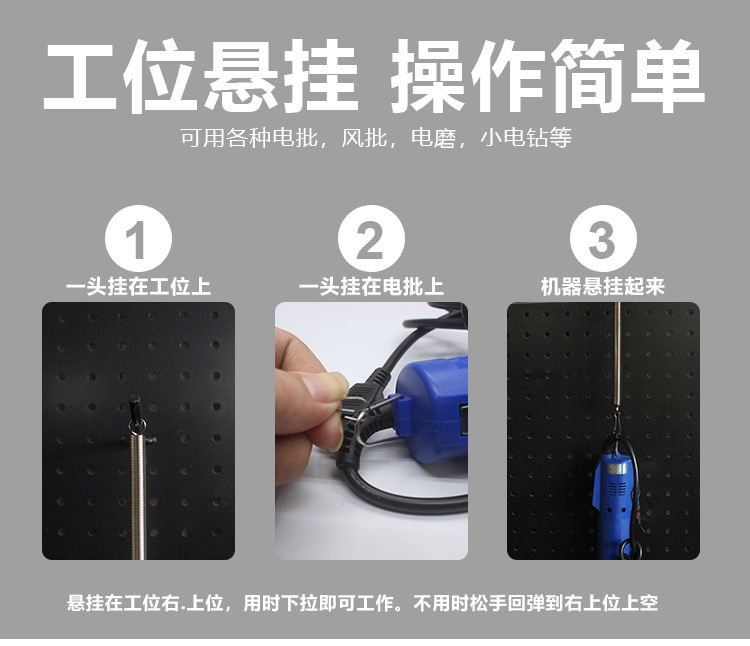 工位悬挂 操作简单

可用各种电批，风批，电磨，小电钻等

1
一头挂在工位上

2
一头挂在电批上

3
机器悬挂起来

悬挂在工位右.上位，用时下拉即可工作。不用时松手回弹到右上位上空