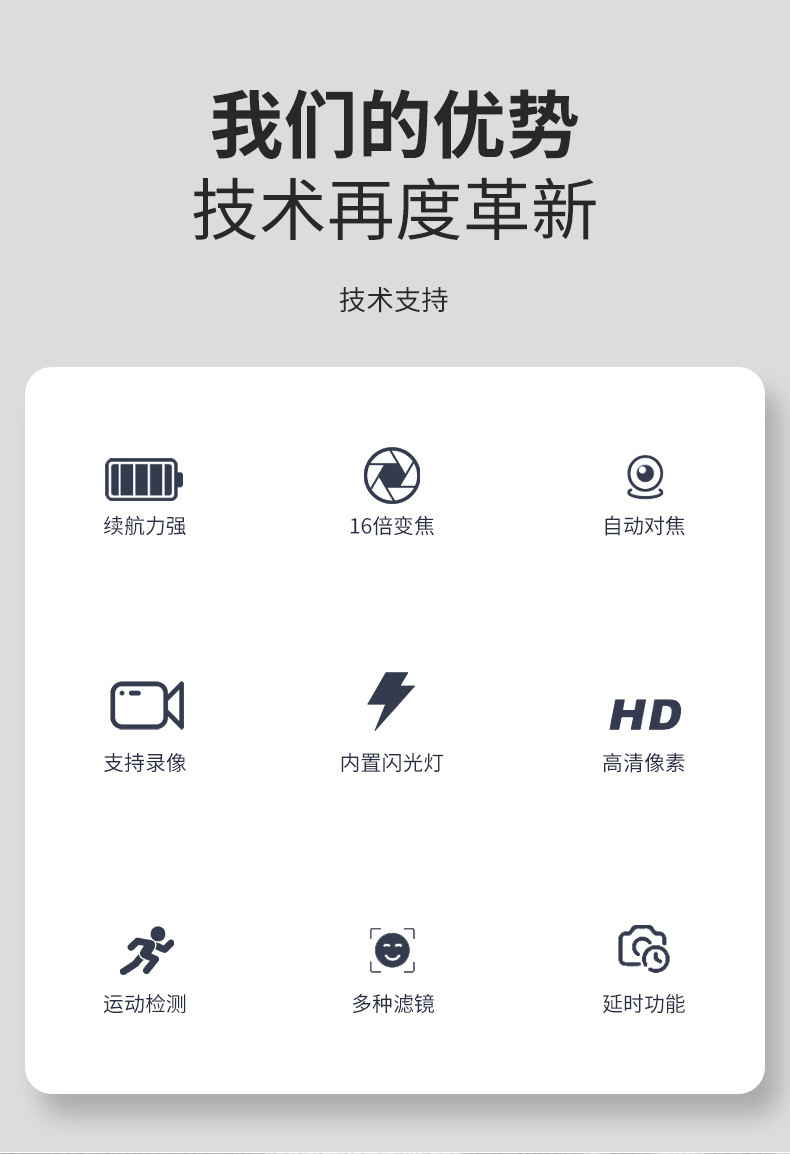 我们的优势
技术再度革新

技术支持

续航力强

16倍变焦

自动对焦

支持录像

内置闪光灯

HD

高清像素

运动检测

多种滤镜

延时功能