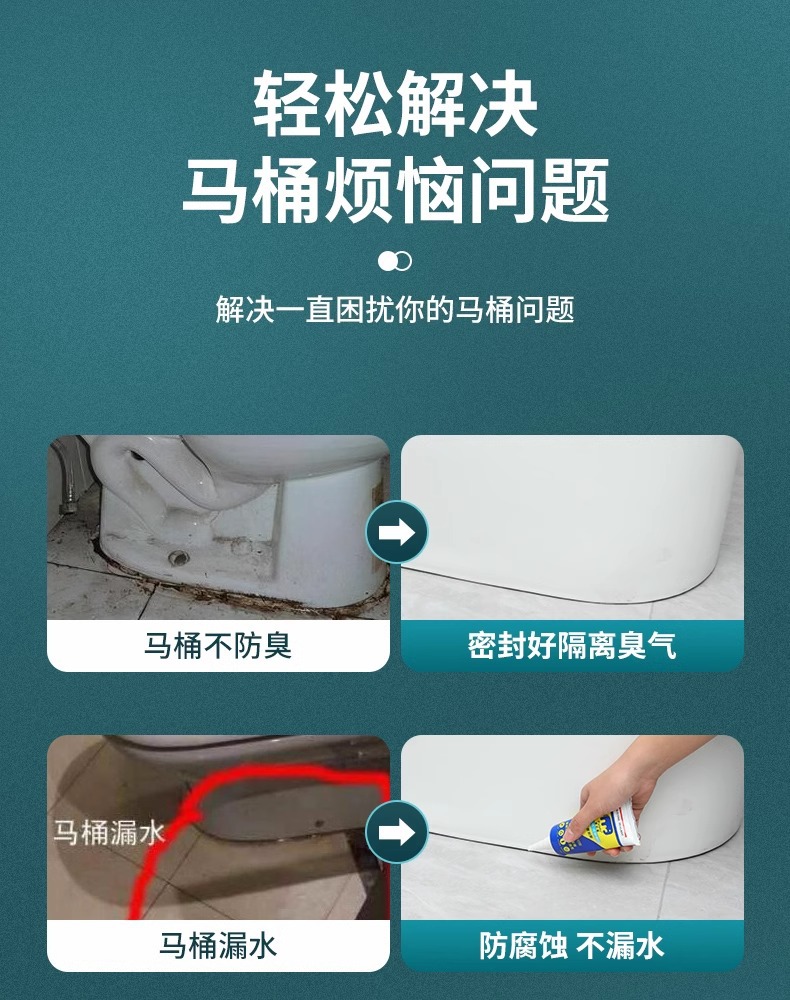 轻松解决
马桶烦恼问题

解决一直困扰你的马桶问题

马桶不防臭

密封好隔离臭气

马桶漏水

马桶漏水

防腐蚀 不漏水