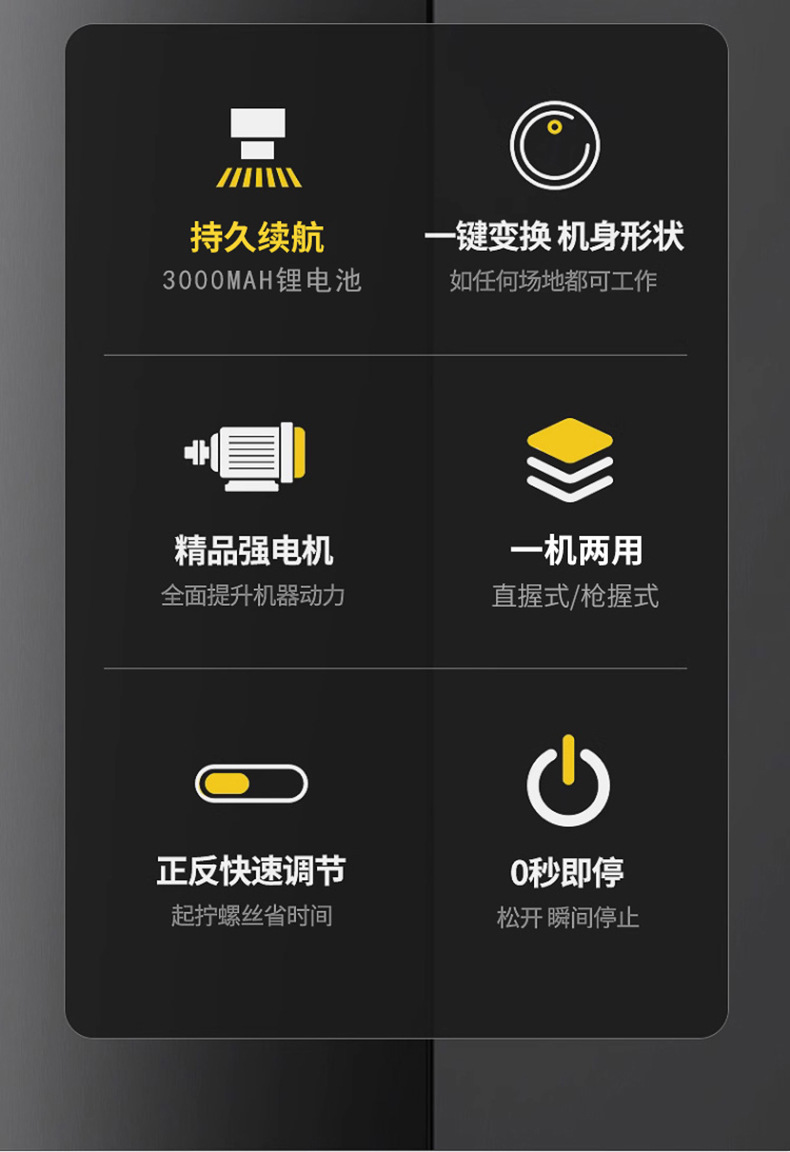 持久续航
3000MAH锂电池

一键变换 机身形状
如任何场地都可工作

精品强电机
全面提升机器动力

一机两用
直握式/枪握式

正反快速调节
起拧螺丝省时间

0秒即停
松开 瞬间停止