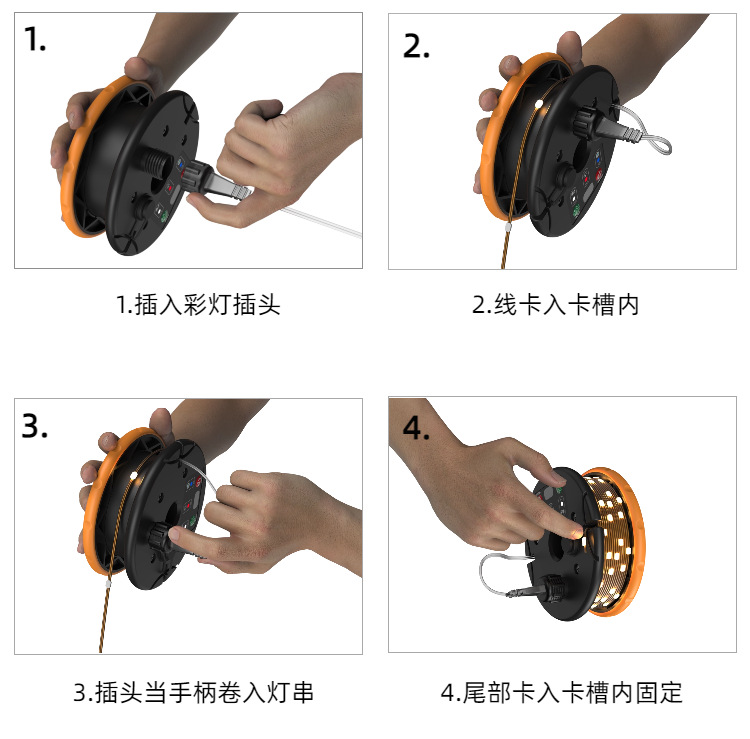 1.

1.插入彩灯插头

2.

2.线卡入卡槽内

3.

3.插头当手柄卷入灯串

4.

4.尾部卡入卡槽内固定