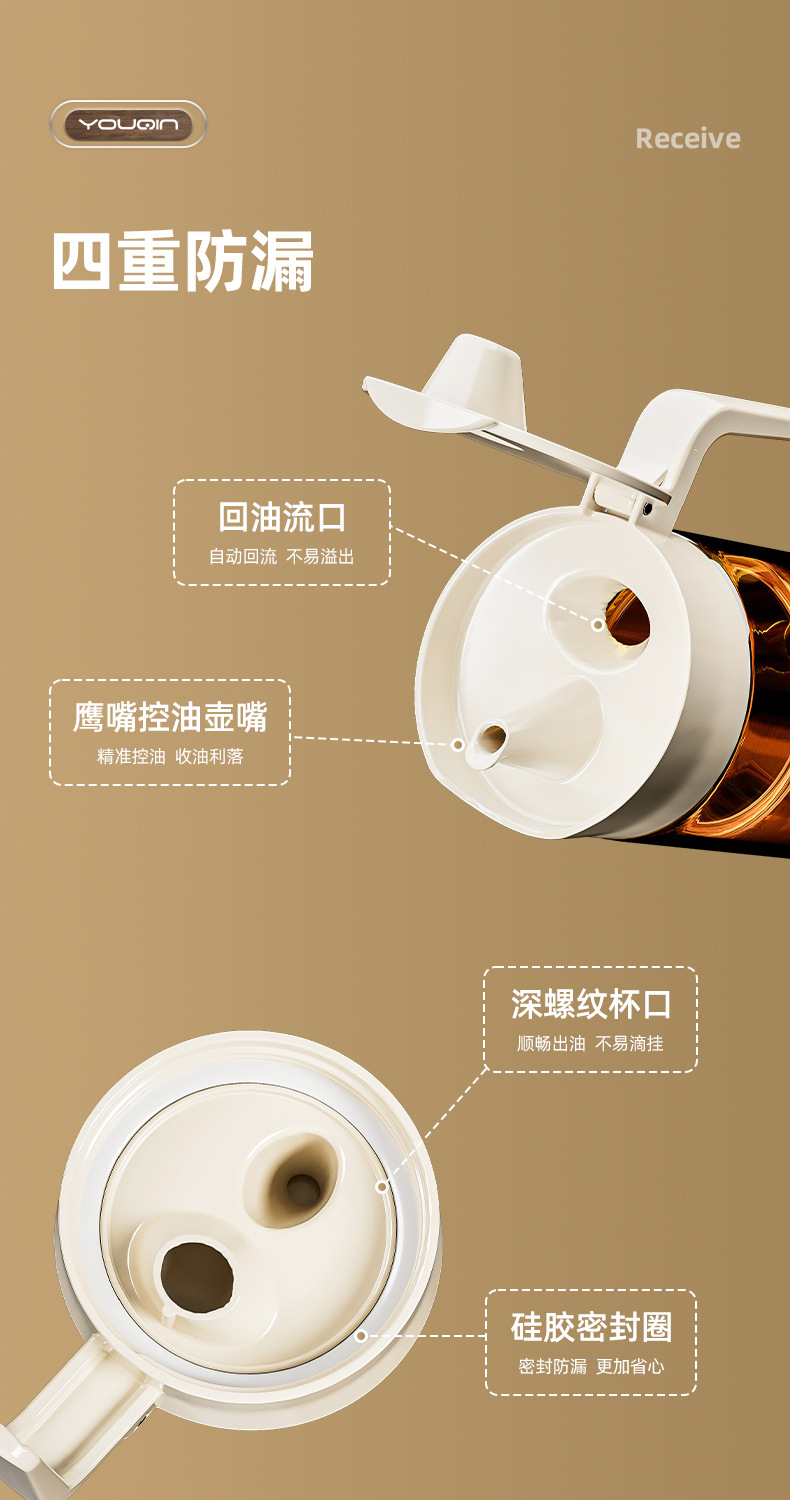 YOUQIN

Receive

四重防漏

回油流口
自动回流 不易溢出

鹰嘴控油壶嘴
精准控油 收油利落

深螺纹杯口
顺畅出油 不易滴挂

硅胶密封圈
密封防漏 更加省心