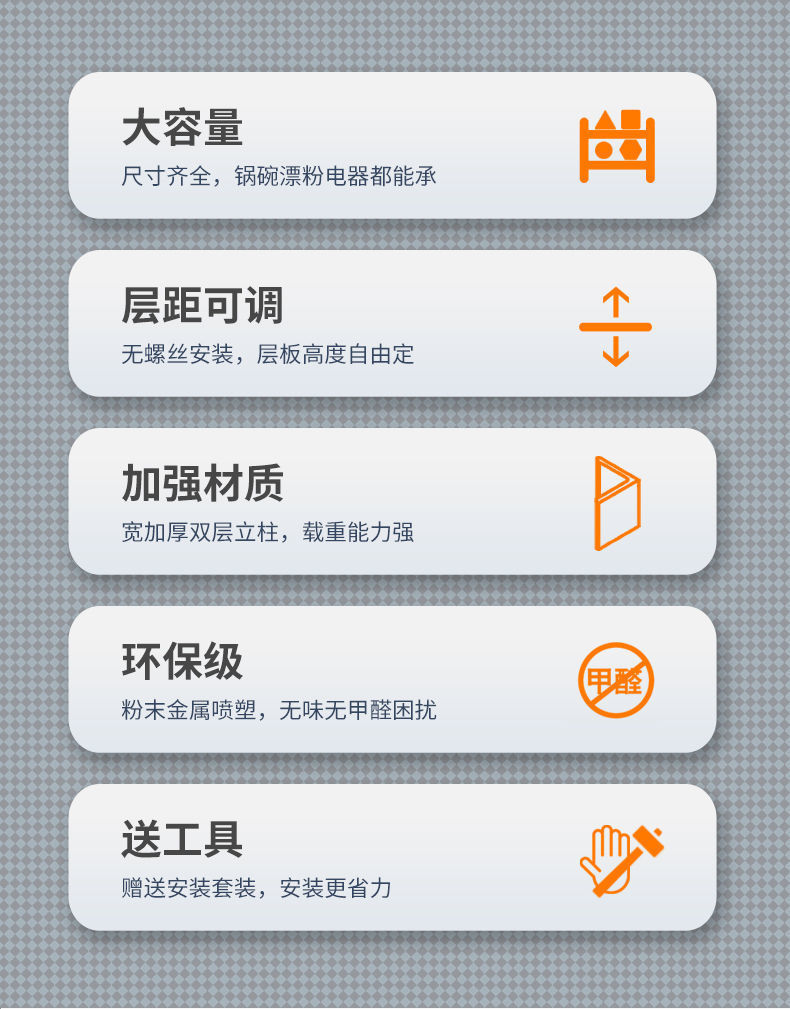 大容量

尺寸齐全，锅碗漂粉电器都能承

层距可调

无螺丝安装，层板高度自由定

加强材质

宽加厚双层立柱，载重能力强

环保级

粉末金属喷塑，无味无甲醛困扰

甲醛

送工具

赠送安装套装，安装更省力