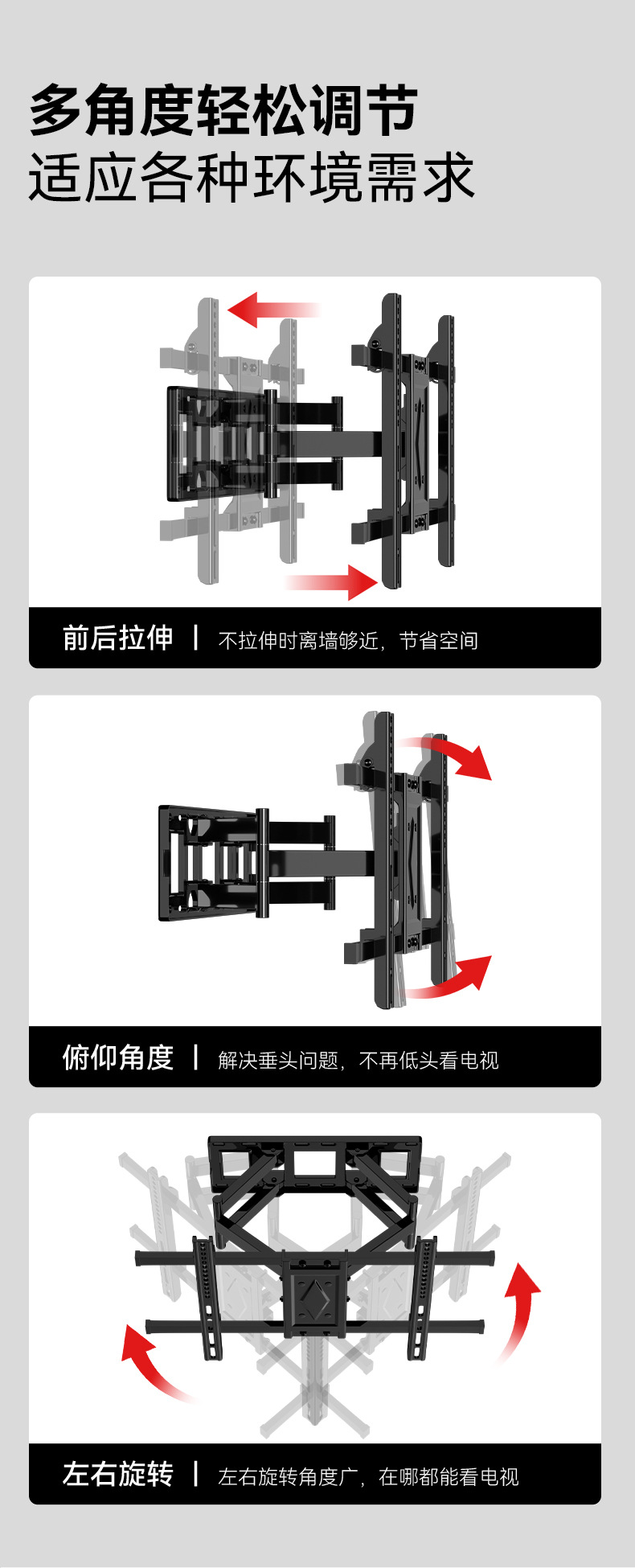 多角度轻松调节
适应各种环境需求

前后拉伸 | 不拉伸时离墙够近，节省空间

俯仰角度 | 解决垂头问题，不再低头看电视

左右旋转 | 左右旋转角度广，在哪都能看电视